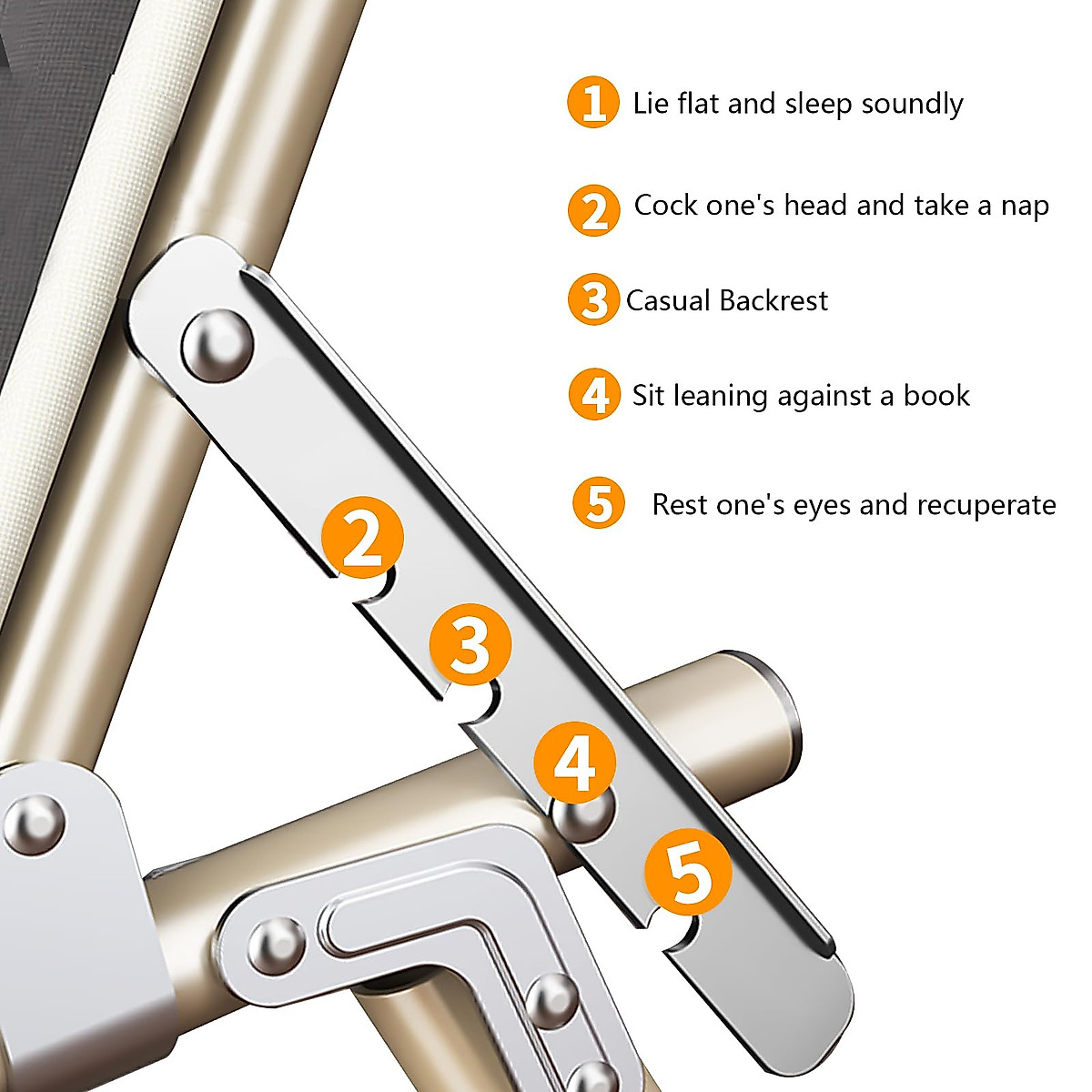 1 Lie flat and sleep soundly

2 Cock one's head and take a nap

3 Casual Backrest

4 Sit leaning against a book

5 Rest one's eyes and recuperate

2

3

4

5