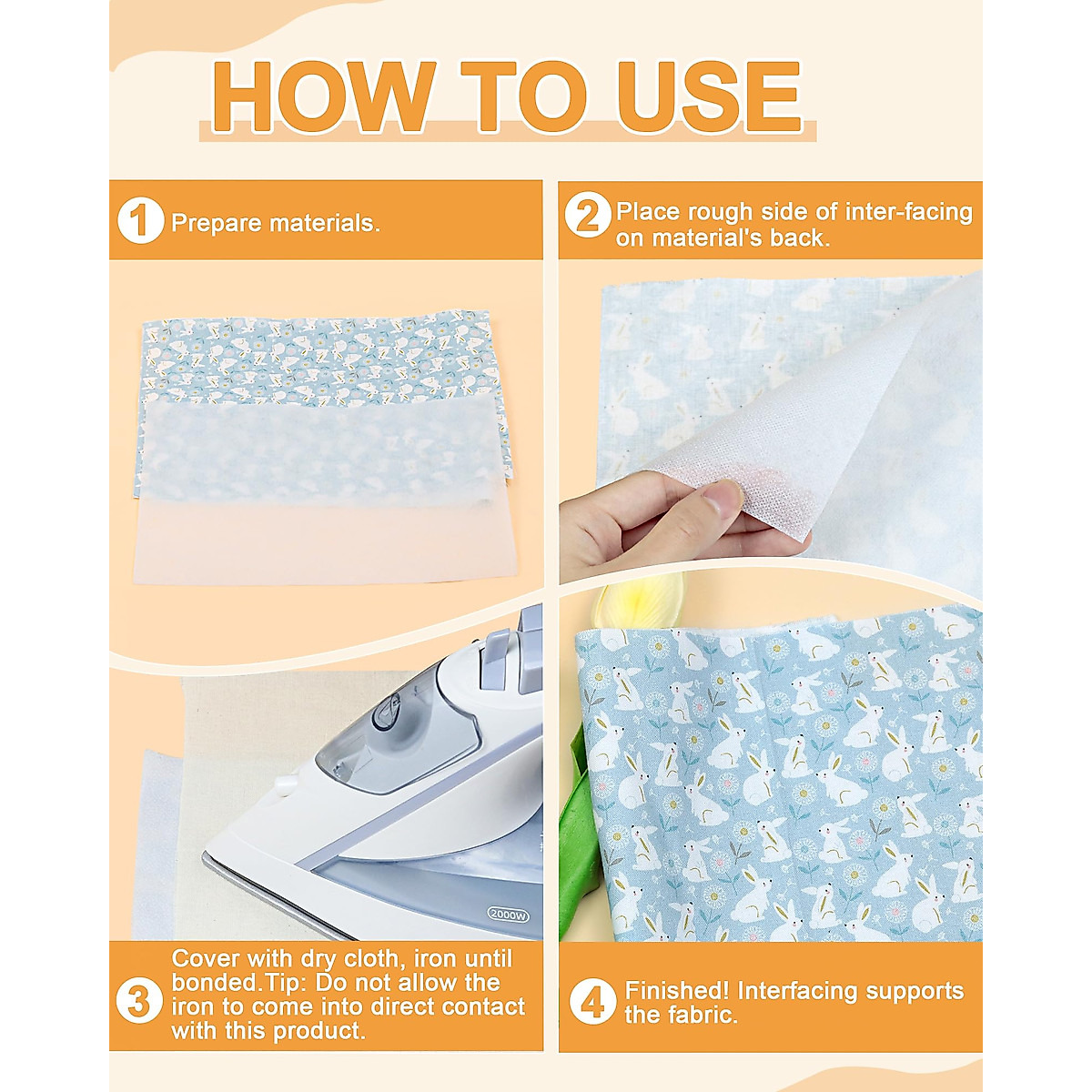 HOW TO USE

1 Prepare materials.

2 Place rough side of inter-facing on material's back.

2000W

3 Cover with dry cloth, iron until bonded.Tip: Do not allow the iron to come into direct contact with this product.

4 Finished! Interfacing supports the fabric.