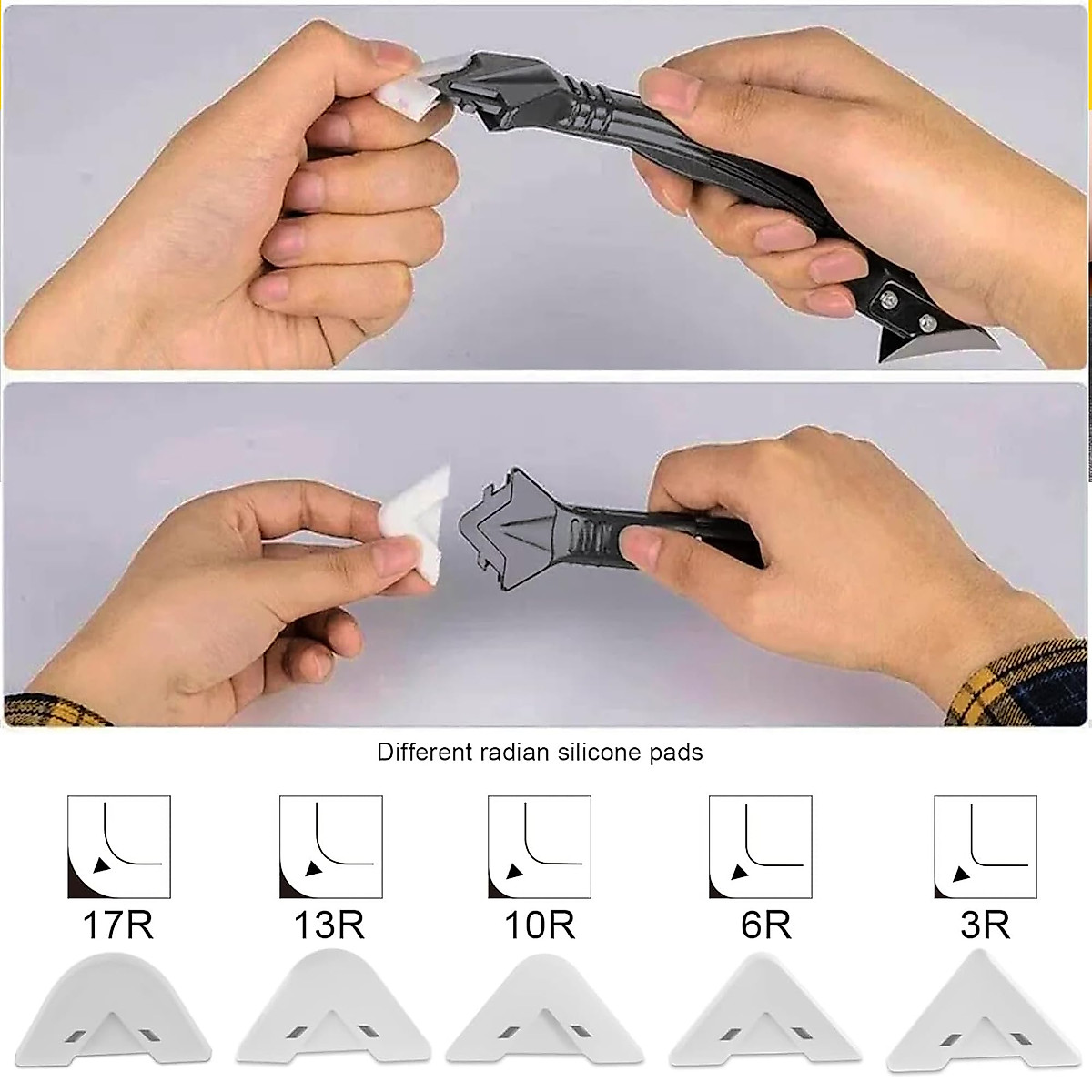 Different radian silicone pads

17R

13R

10R

6R

3R