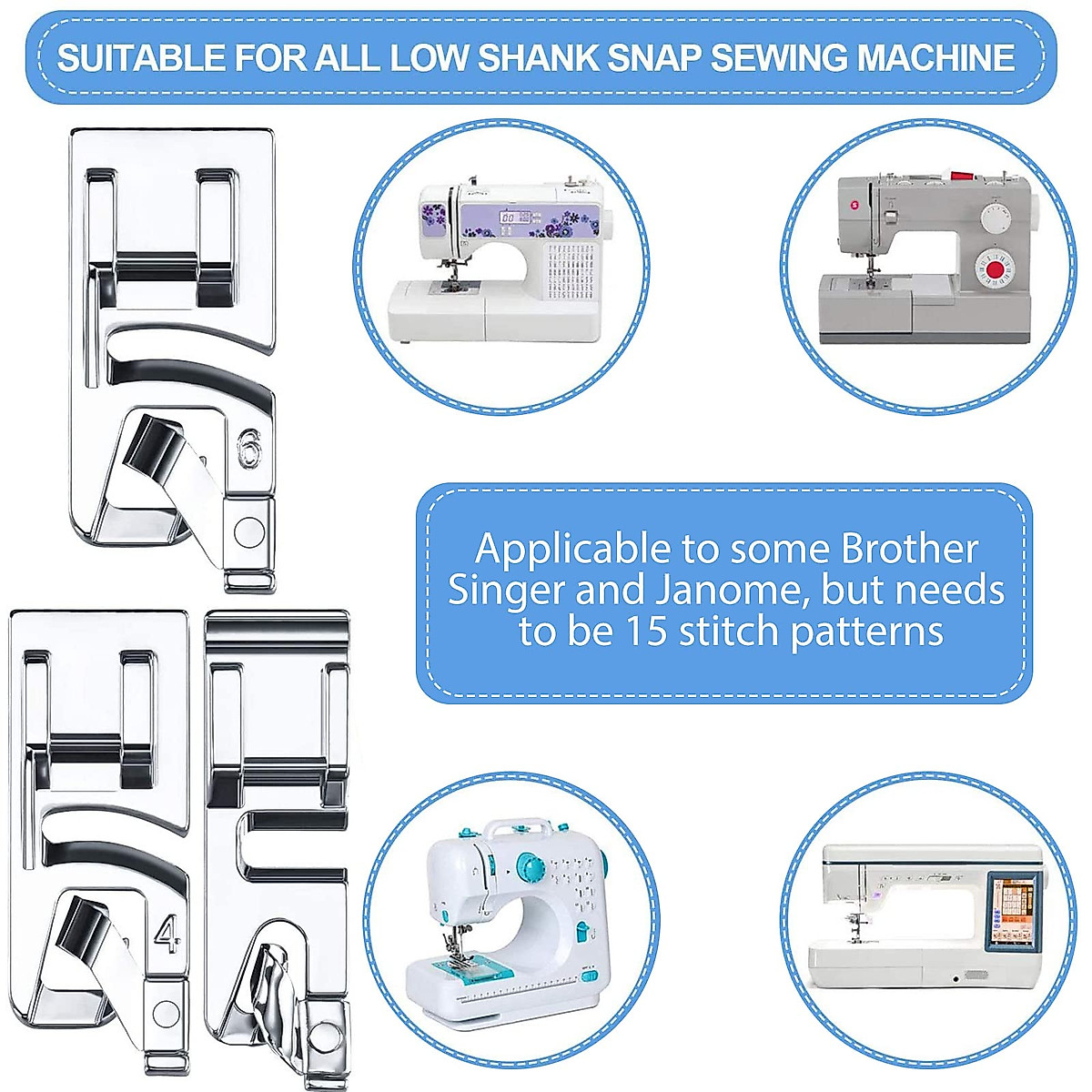 SUITABLE FOR ALL LOW SHANK SNAP SEWING MACHINE

6

Applicable to some Brother Singer and Janome, but needs to be 15 stitch patterns

4