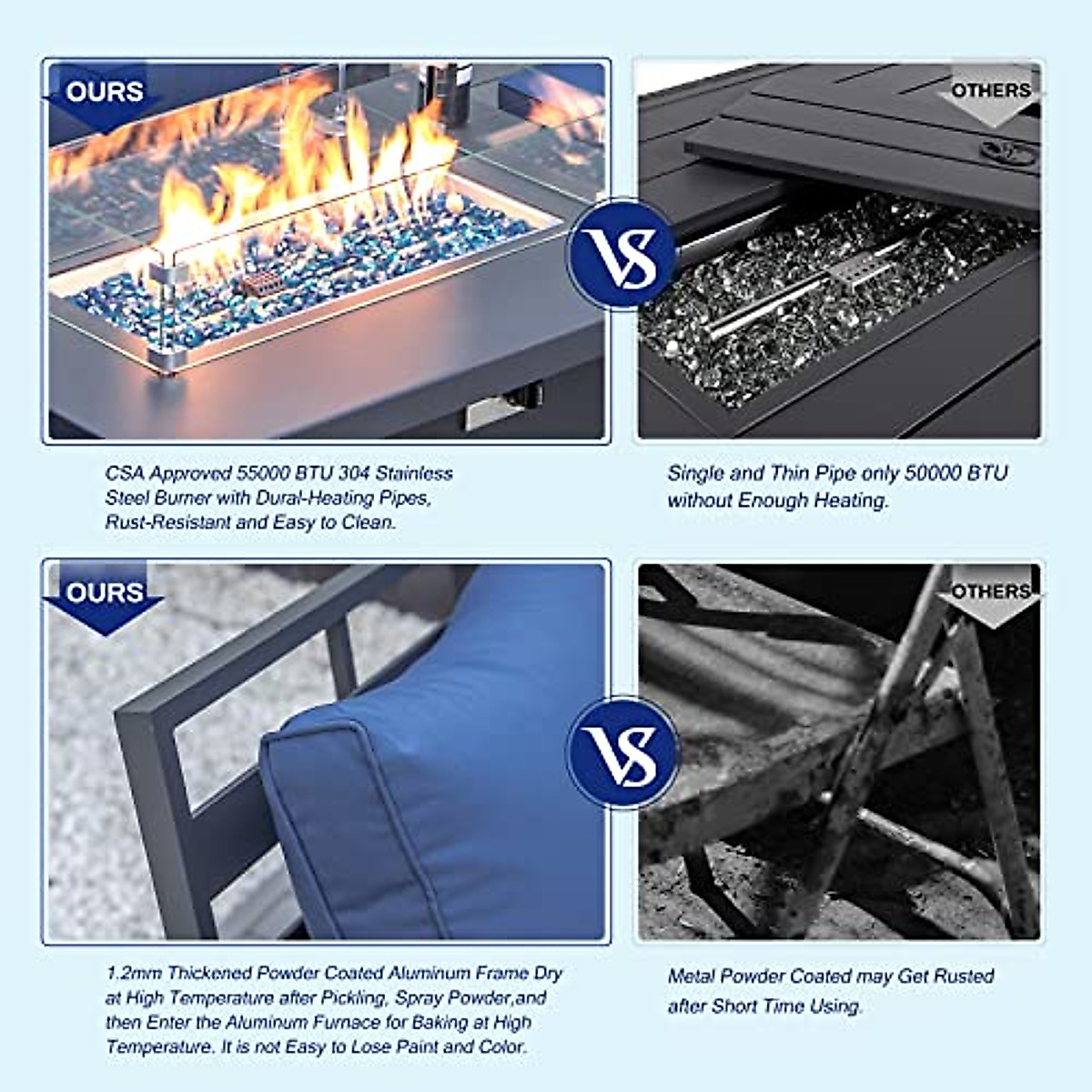 OURS

VS

OTHERS

CSA Approved 55000 BTU 304 Stainless Steel Burner with Dural-Heating Pipes, Rust-Resistant and Easy to Clean.

Single and Thin Pipe only 50000 BTU without Enough Heating.

OURS

VS

OTHERS

1.2mm Thickened Powder Coated Aluminum Frame Dry at High Temperature after Pickling, Spray Powder,and then Enter the Aluminum Furnace for Baking at High Temperature. It is not Easy to Lose Paint and Color.

Metal Powder Coated may Get Rusted after Short Time Using.