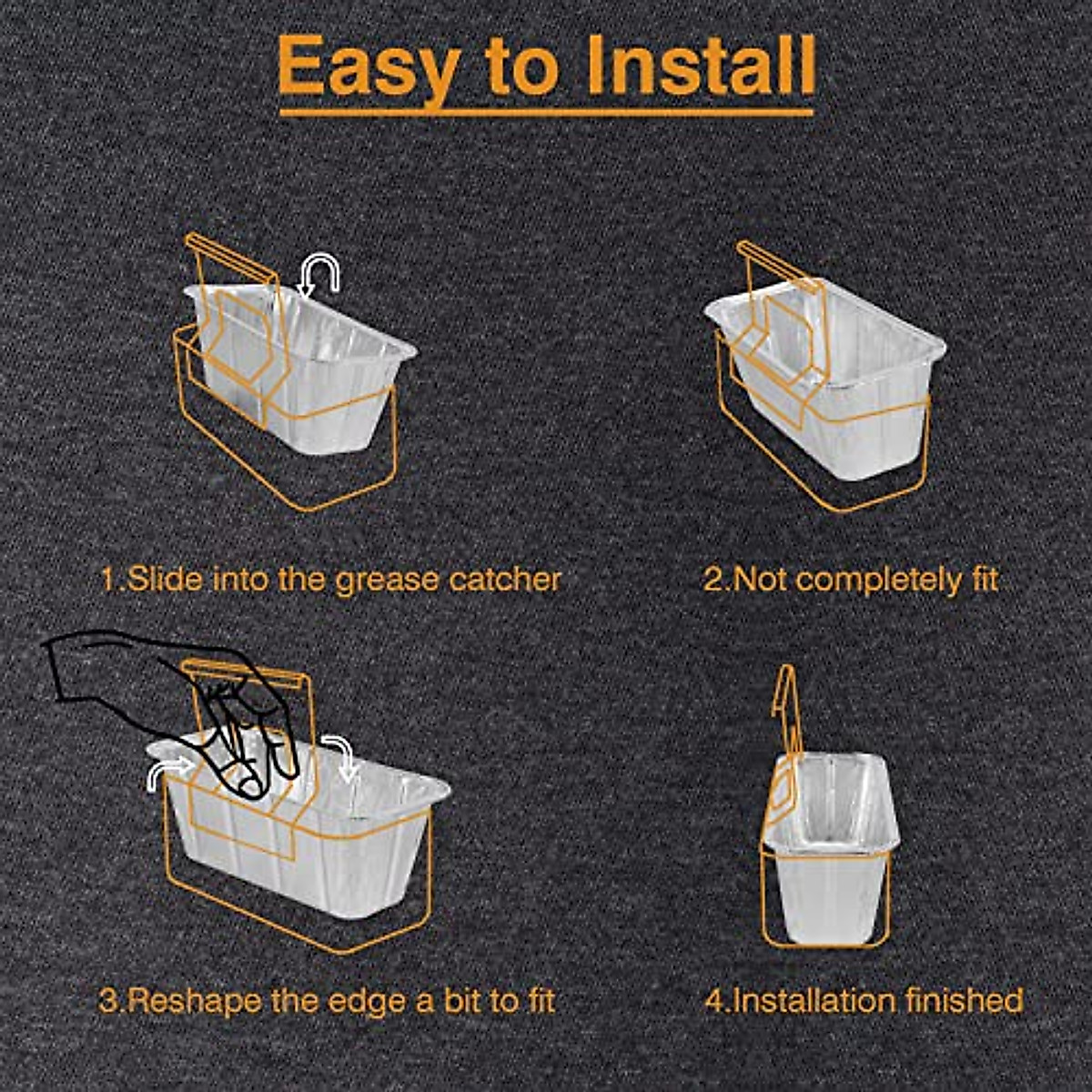 Easy to Install

1.Slide into the grease catcher

2.Not completely fit

3.Reshape the edge a bit to fit

4.Installation finished