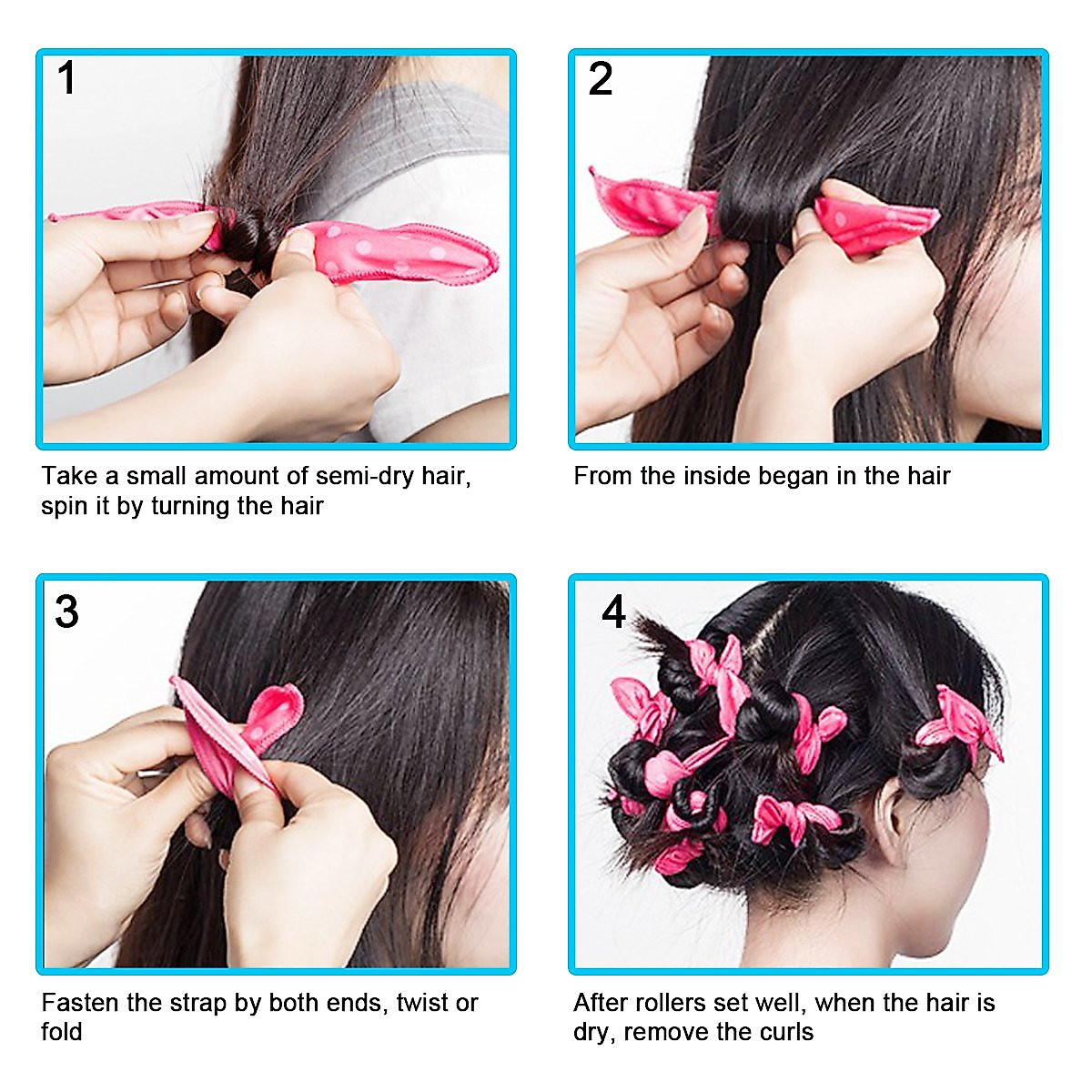 1

Take a small amount of semi-dry hair, spin it by turning the hair

2

From the inside began in the hair

3

Fasten the strap by both ends, twist or fold

4

After rollers set well, when the hair is dry, remove the curls