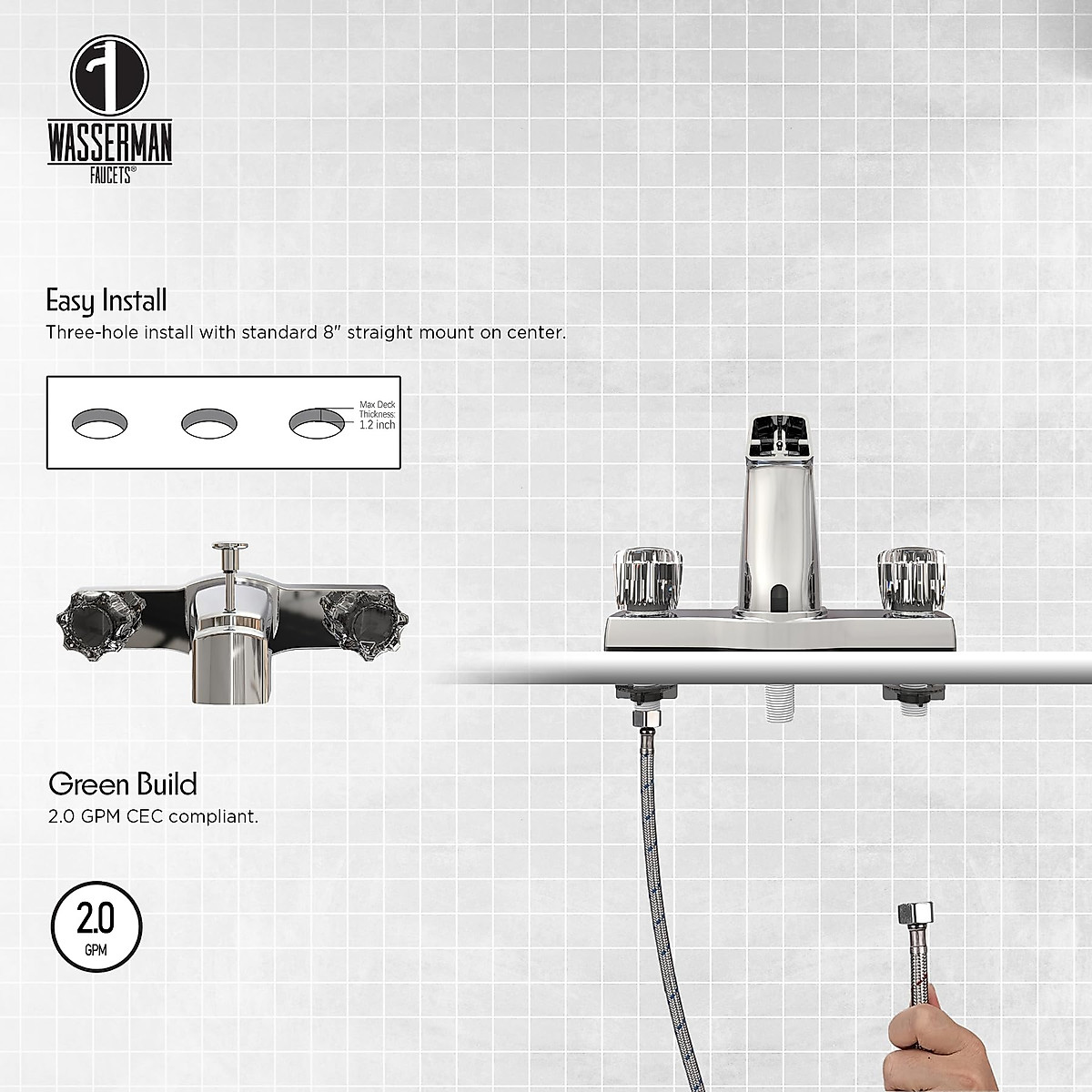 WASSERMAN
FAUCETS®

Easy Install
Three-hole install with standard 8" straight mount on center.

Max Deck Thickness: 1.2 inch

Green Build
2.0 GPM CEC compliant.

2.0
GPM