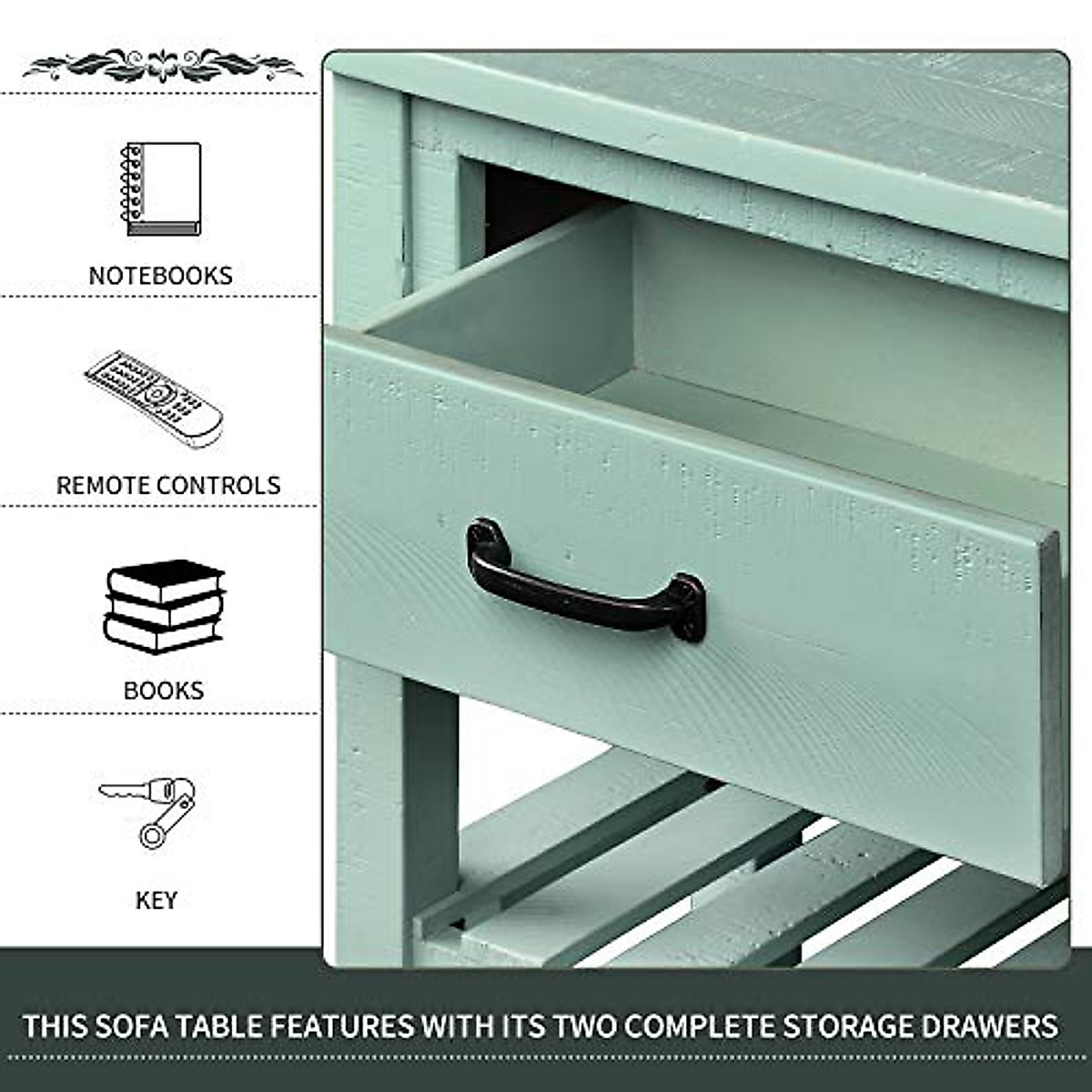 NOTEBOOKS

REMOTE CONTROLS

BOOKS

KEY

THIS SOFA TABLE FEATURES WITH ITS TWO COMPLETE STORAGE DRAWERS