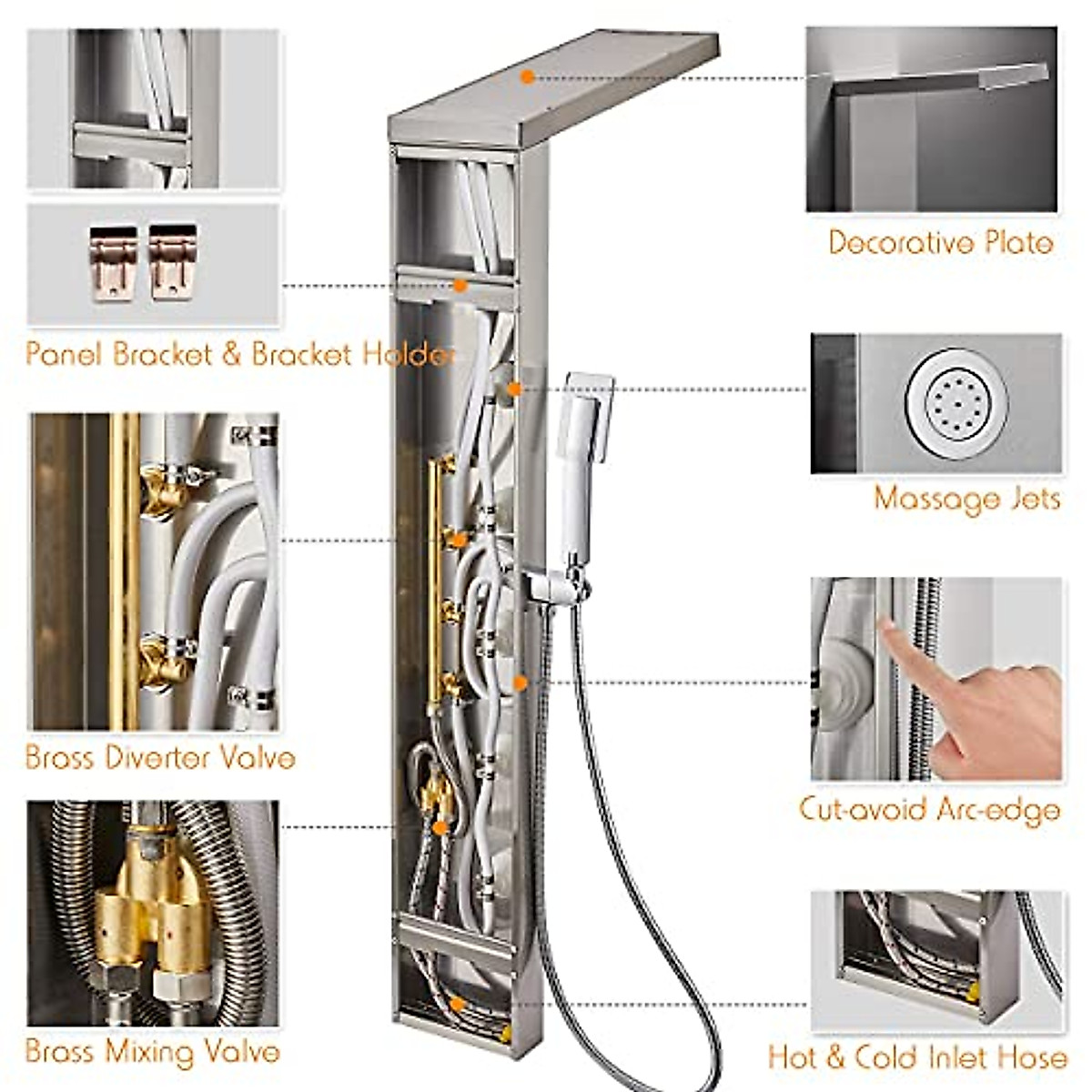 Panel Bracket & Bracket Holder

Brass Diverter Valve

Brass Mixing Valve

Decorative Plate

Massage Jets

Cut-avoid Arc-edge

Hot & Cold Inlet Hose