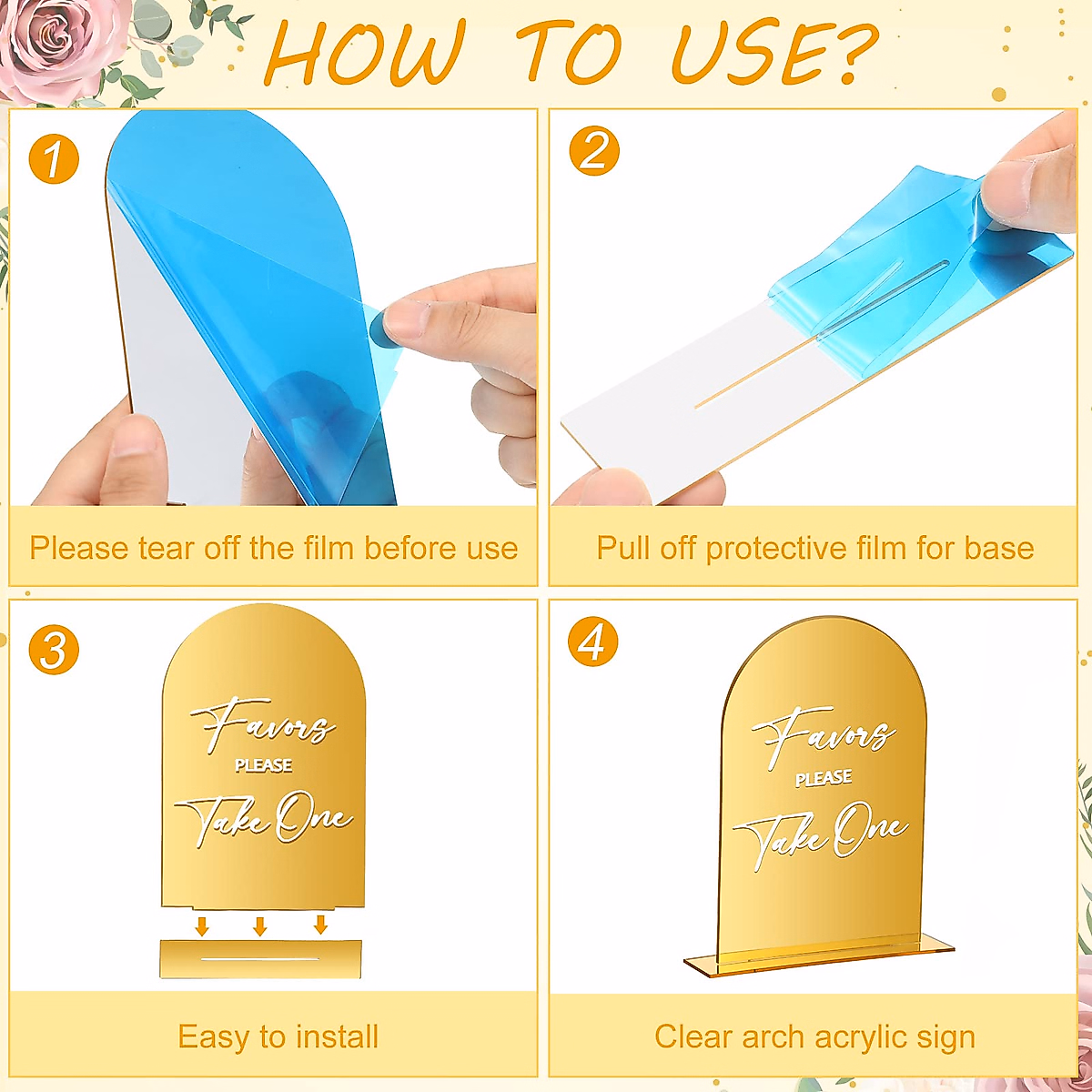 HOW TO USE?

1

Please tear off the film before use

2

Pull off protective film for base

3

Favors
PLEASE
Take One

Easy to install

4

Favors
PLEASE
Take One

Clear arch acrylic sign