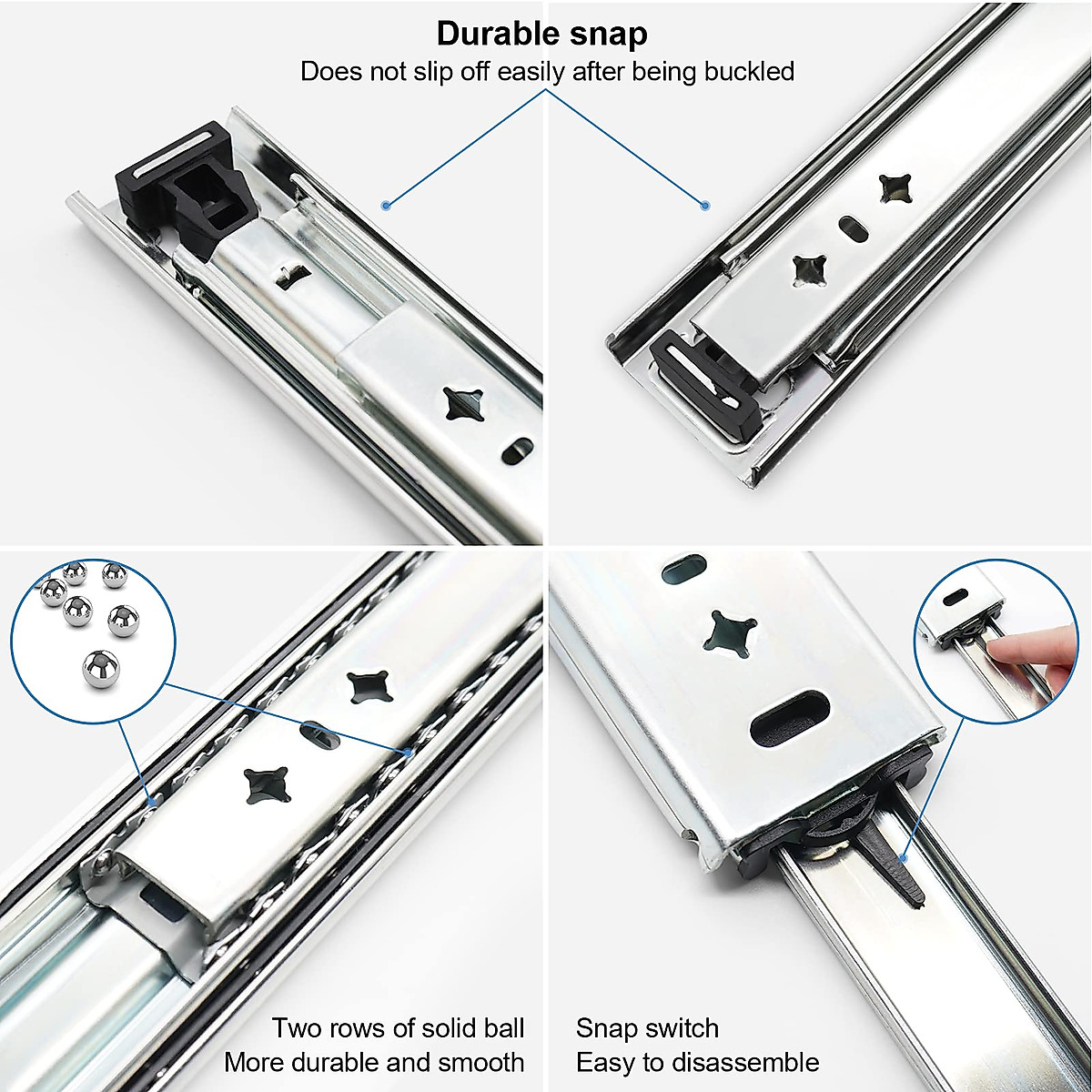 Durable snap
Does not slip off easily after being buckled

Two rows of solid ball
More durable and smooth

Snap switch
Easy to disassemble