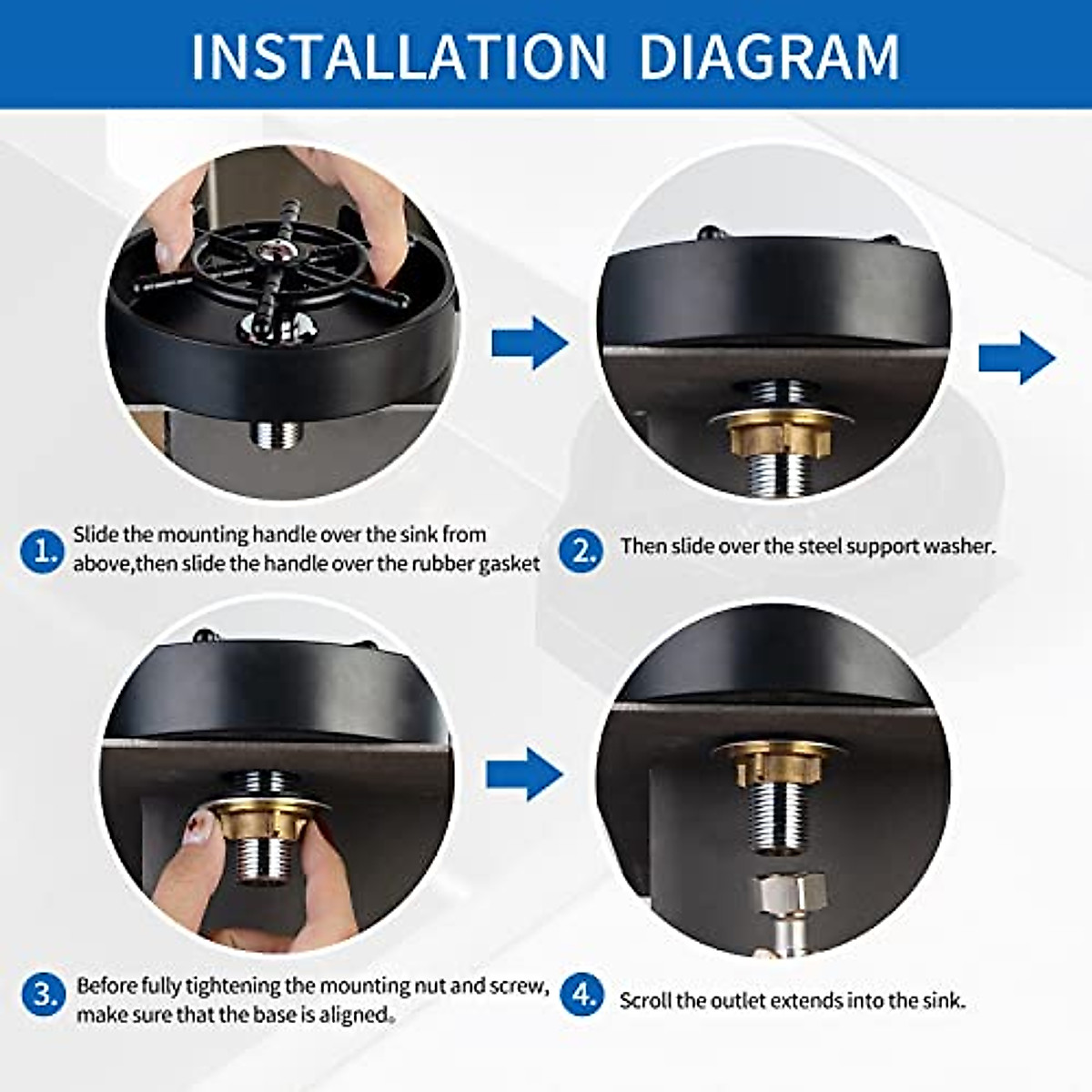 INSTALLATION DIAGRAM

1. Slide the mounting handle over the sink from above,then slide the handle over the rubber gasket

2. Then slide over the steel support washer.

3. Before fully tightening the mounting nut and screw, make sure that the base is aligned。

4. Scroll the outlet extends into the sink.