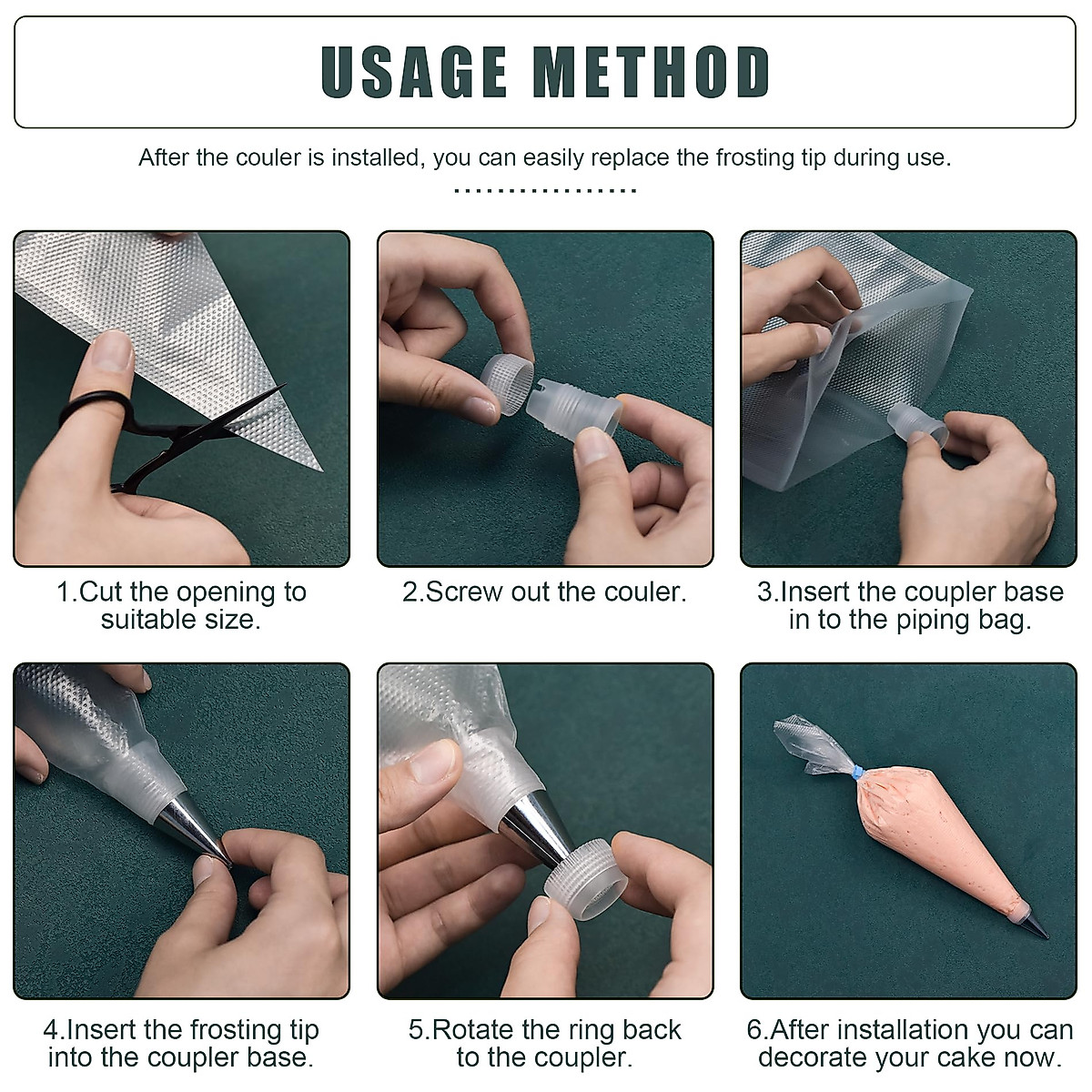 USAGE METHOD

After the couler is installed, you can easily replace the frosting tip during use.

1.Cut the opening to suitable size.

2.Screw out the couler.

3.Insert the coupler base in to the piping bag.

4.Insert the frosting tip into the coupler base.

5.Rotate the ring back to the coupler.

6.After installation you can decorate your cake now.