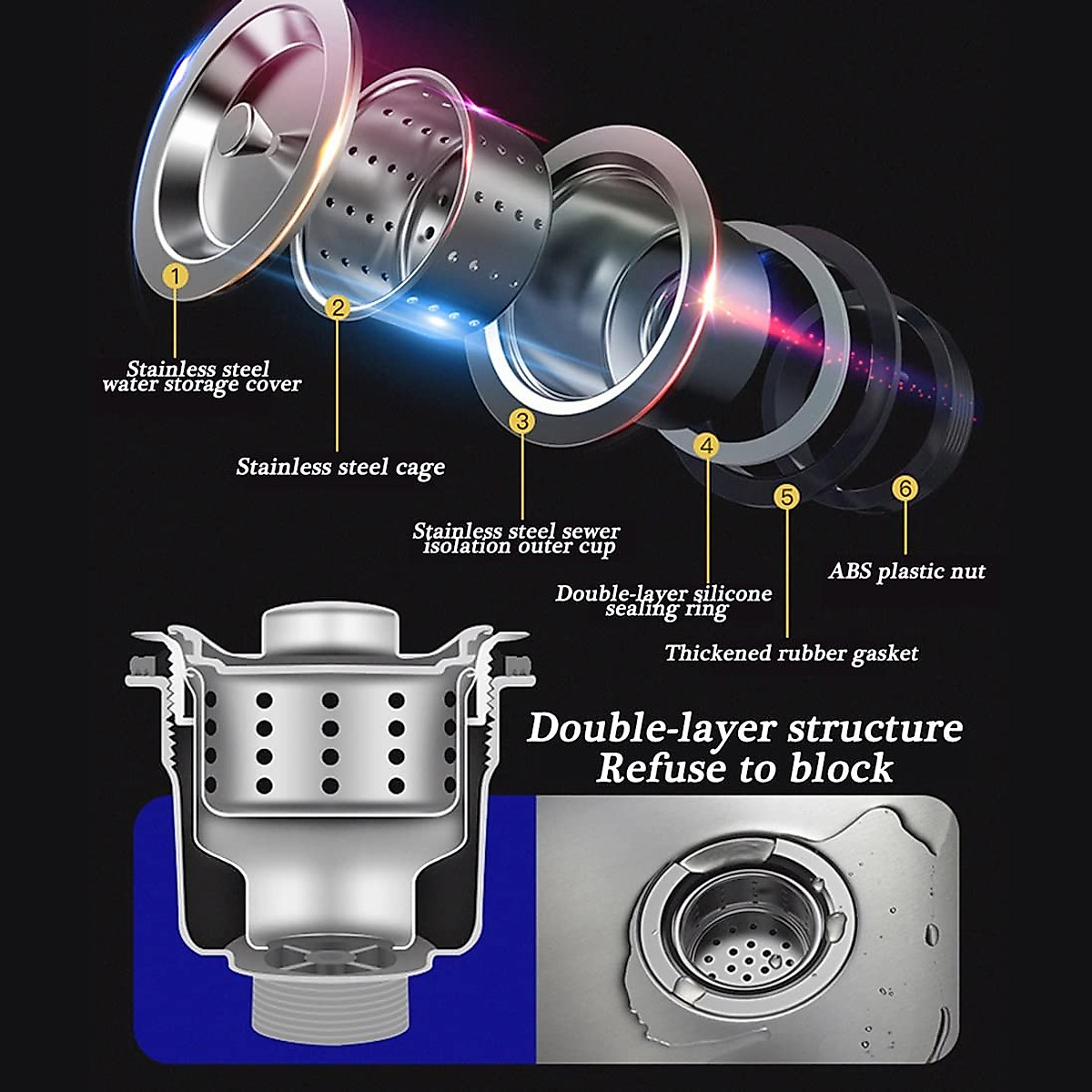 1
Stainless steel water storage cover

2
Stainless steel cage

3
Stainless steel sewer isolation outer cup

4
Double-layer silicone sealing ring

5
Thickened rubber gasket

6
ABS plastic nut

Double-layer structure
Refuse to block