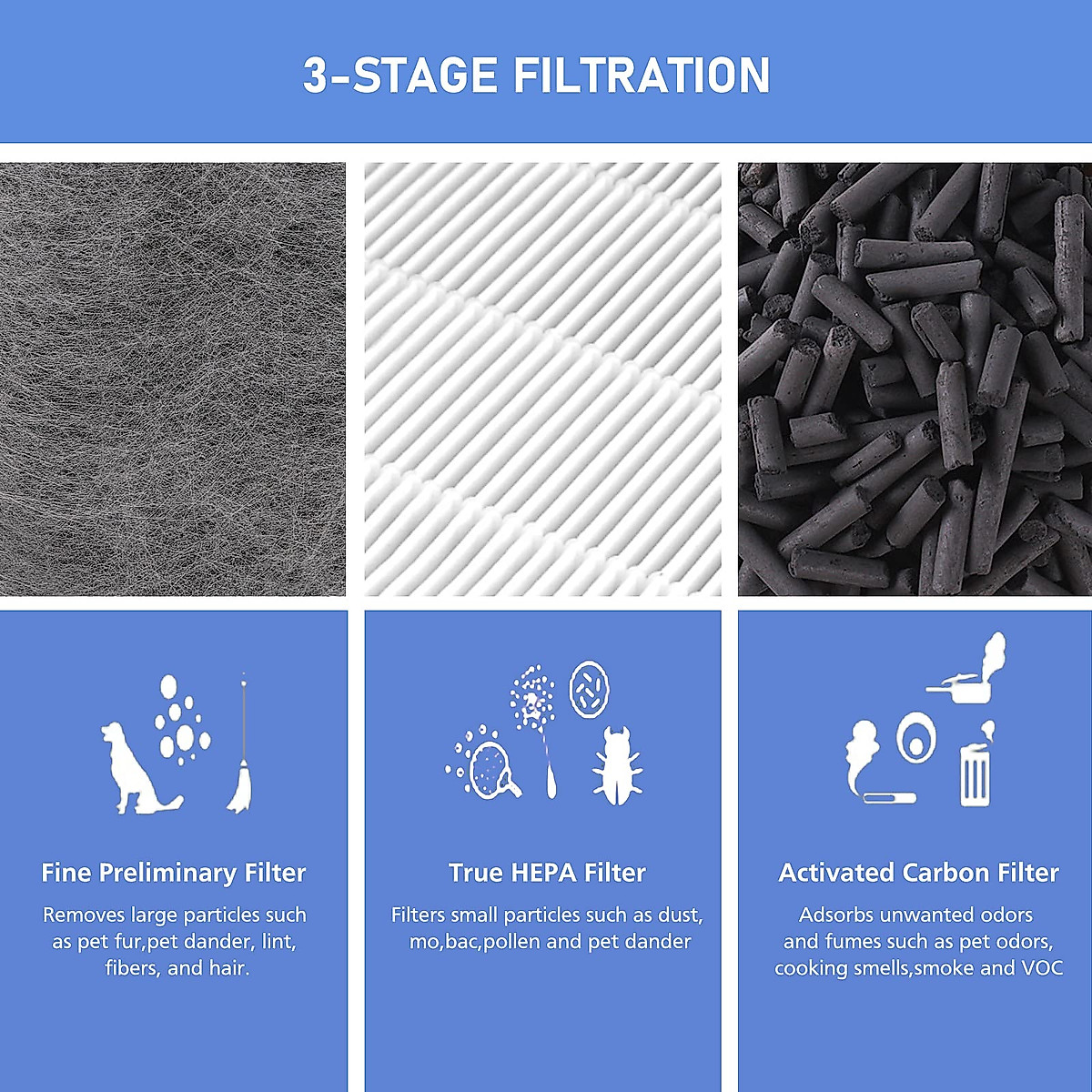 3-STAGE FILTRATION

Fine Preliminary Filter

Removes large particles such as pet fur,pet dander, lint, fibers, and hair.

True HEPA Filter

Filters small particles such as dust, mo,bac,pollen and pet dander

Activated Carbon Filter

Adsorbs unwanted odors and fumes such as pet odors, cooking smells,smoke and VOC