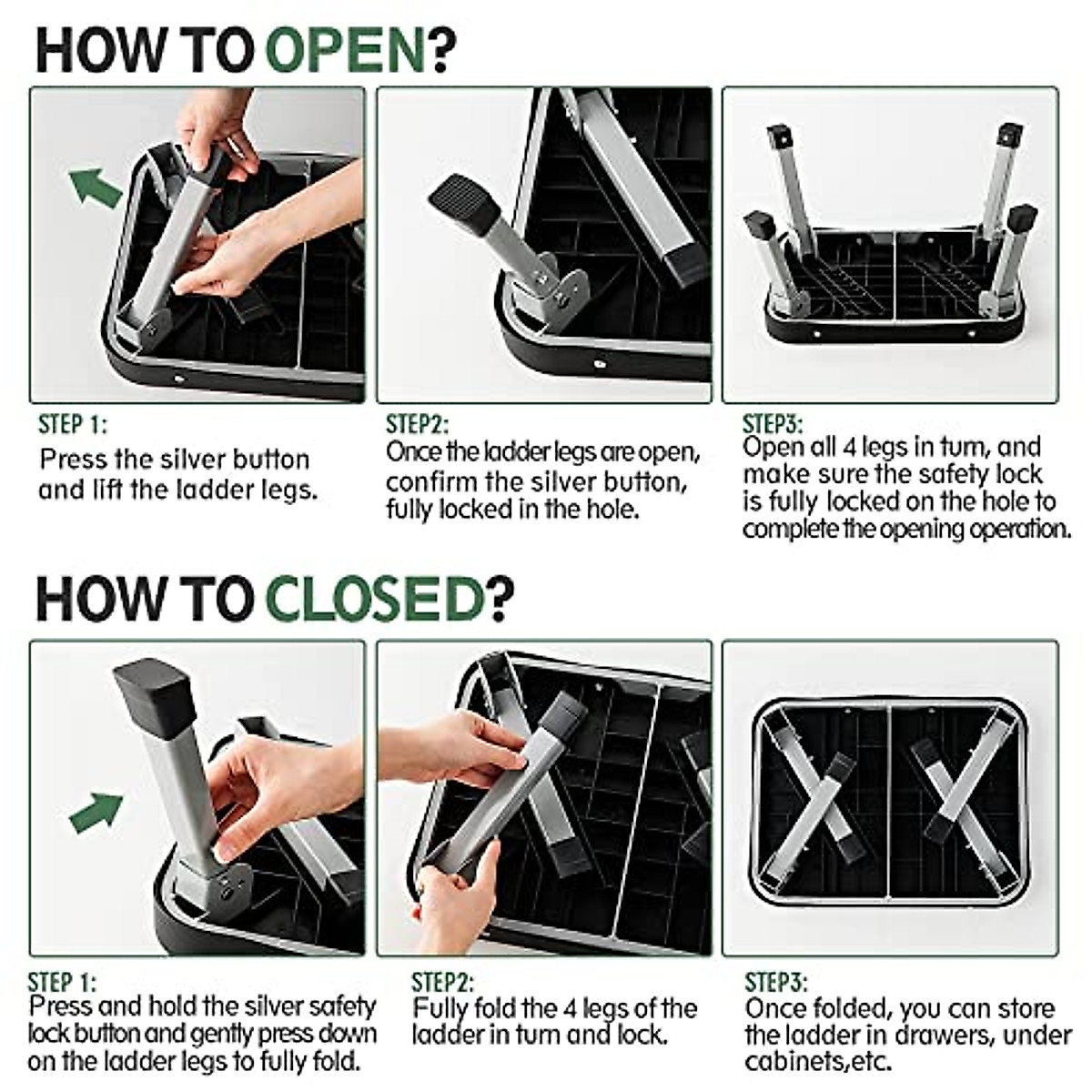 HOW TO OPEN?

STEP 1:
Press the silver button and lift the ladder legs.

STEP2:
Once the ladder legs are open, confirm the silver button, fully locked in the hole.

STEP3:
Open all 4 legs in turn, and make sure the safety lock is fully locked on the hole to complete the opening operation.

HOW TO CLOSED?

STEP 1:
Press and hold the silver safety lock button and gently press down on the ladder legs to fully fold.

STEP2:
Fully fold the 4 legs of the ladder in turn and lock.

STEP3:
Once folded, you can store the ladder in drawers, under cabinets,etc.