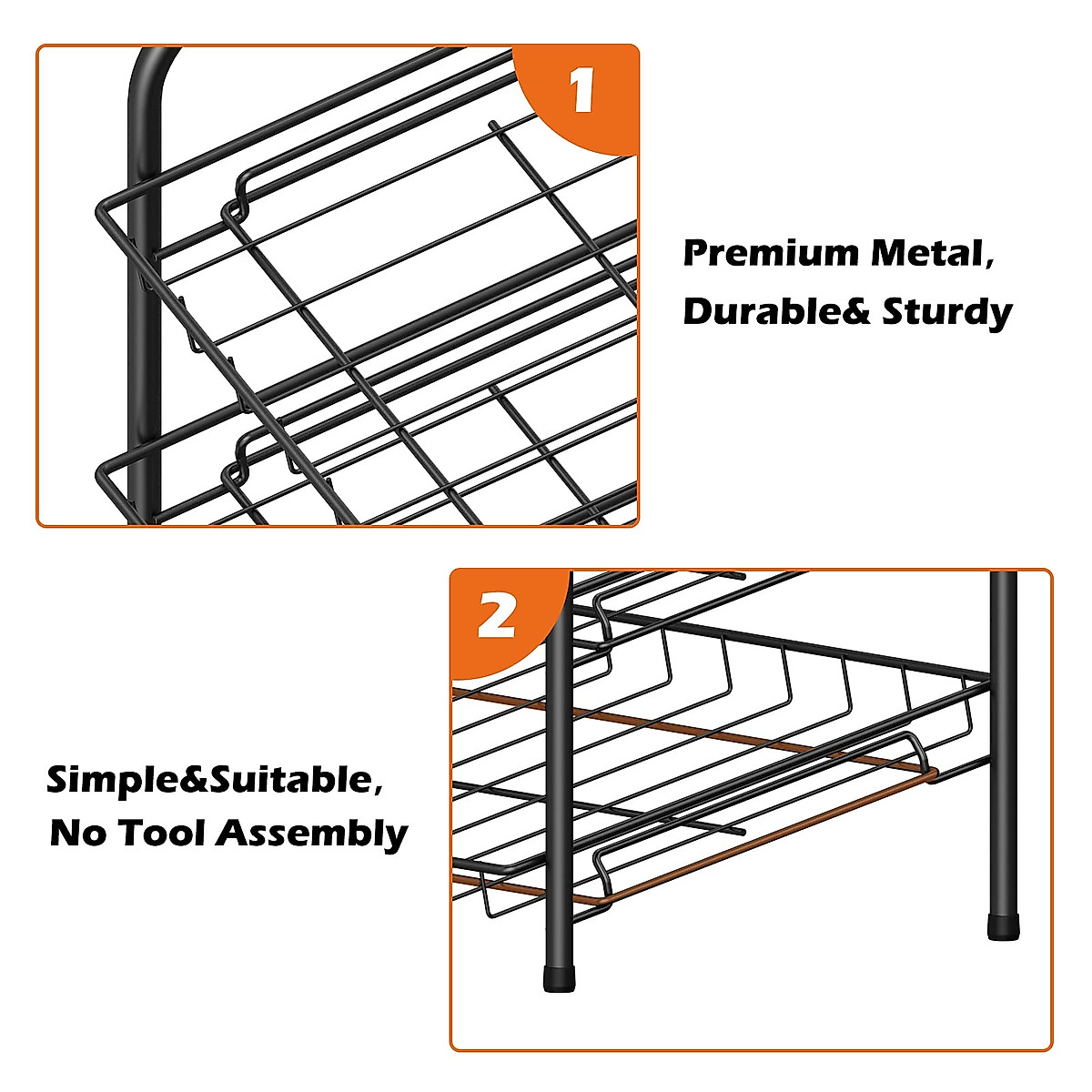 1

Premium Metal, Durable& Sturdy

2

Simple&Suitable, No Tool Assembly