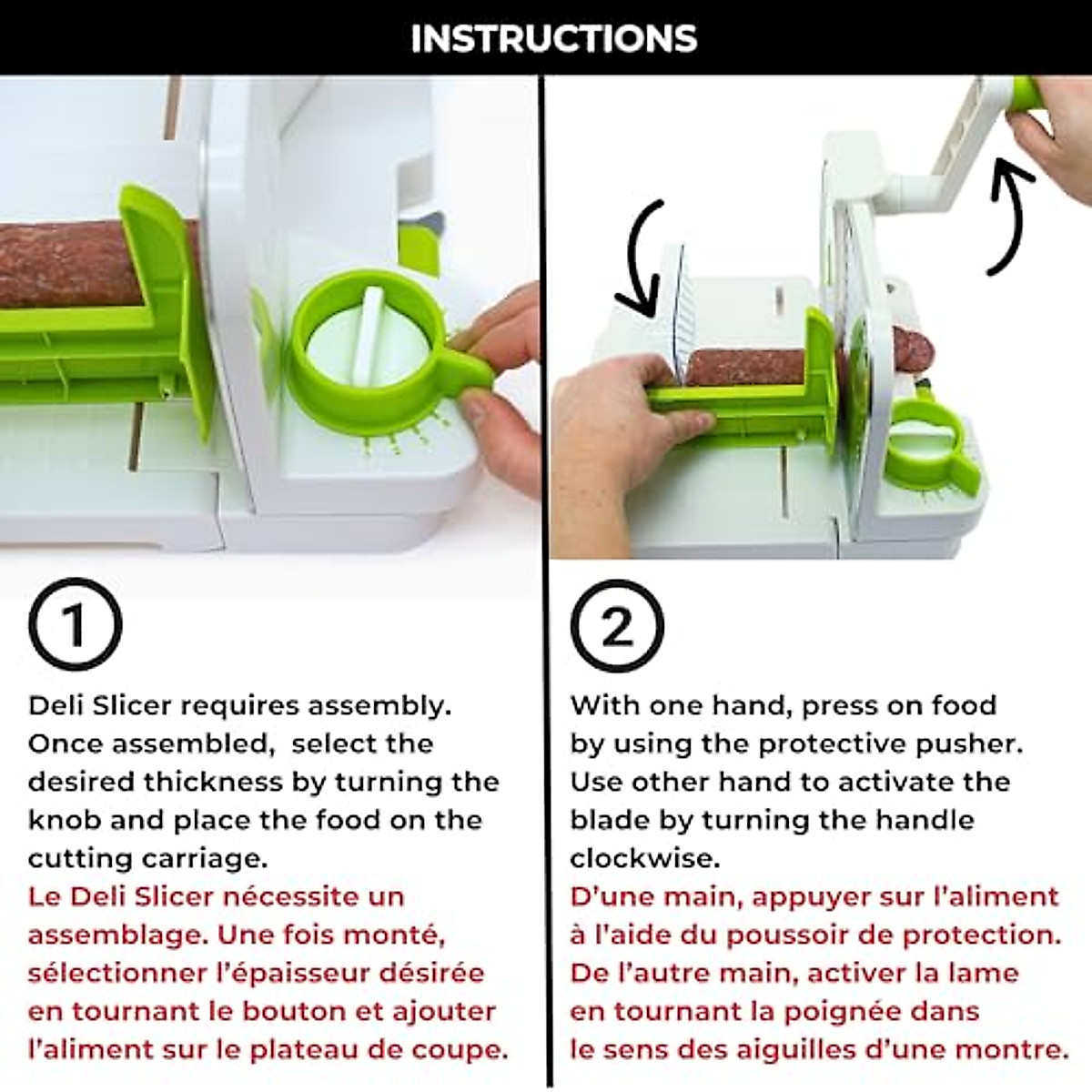 INSTRUCTIONS

1

Deli Slicer requires assembly. Once assembled, select the desired thickness by turning the knob and place the food on the cutting carriage.

Le Deli Slicer nécessite un assemblage. Une fois monté, sélectionner l'épaisseur désirée en tournant le bouton et ajouter l'aliment sur le plateau de coupe.

2

With one hand, press on food by using the protective pusher. Use other hand to activate the blade by turning the handle clockwise.

D'une main, appuyer sur l'aliment à l'aide du poussoir de protection. De l'autre main, activer la lame en tournant la poignée dans le sens des aiguilles d'une montre.