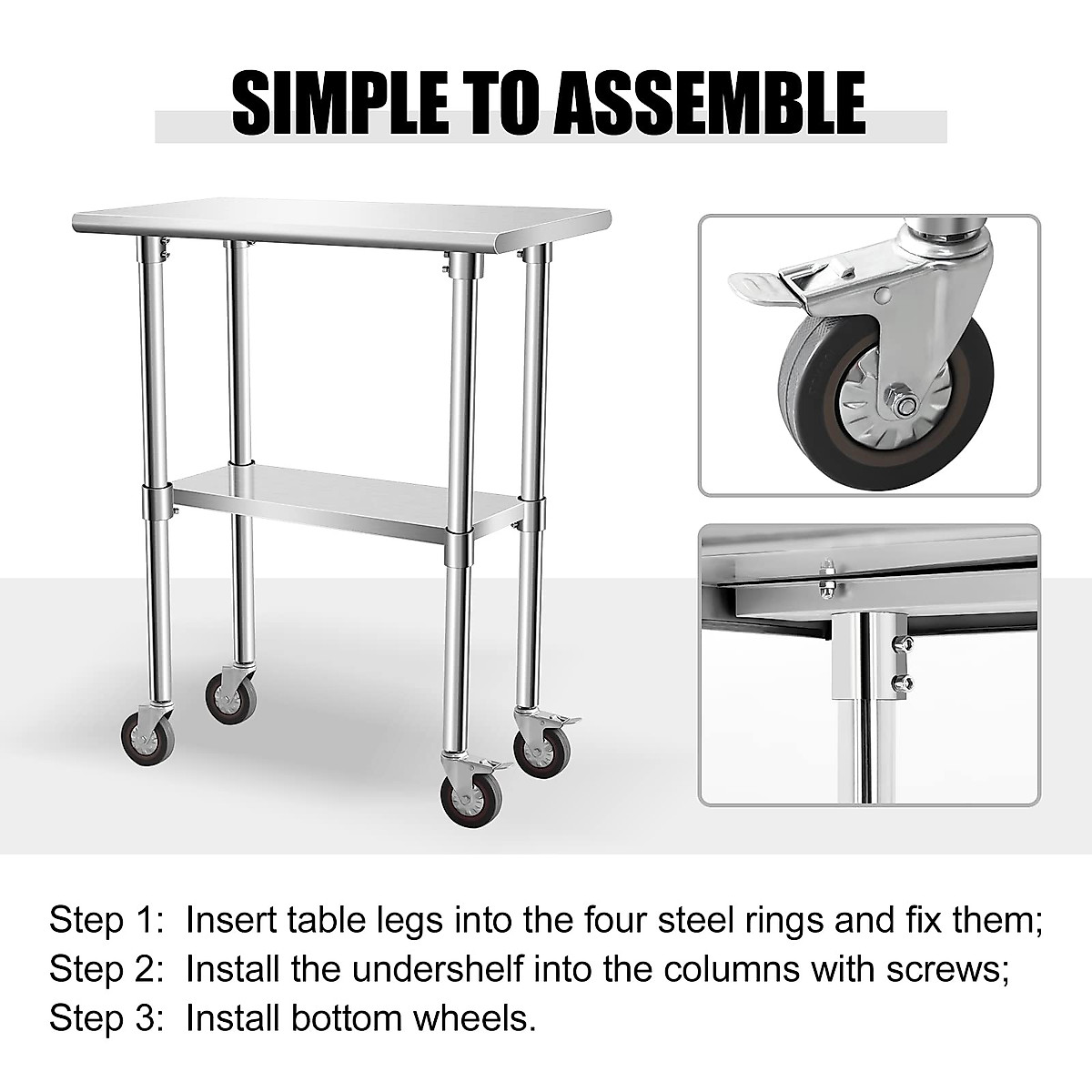 SIMPLE TO ASSEMBLE

Step 1: Insert table legs into the four steel rings and fix them;
Step 2: Install the undershelf into the columns with screws;
Step 3: Install bottom wheels.