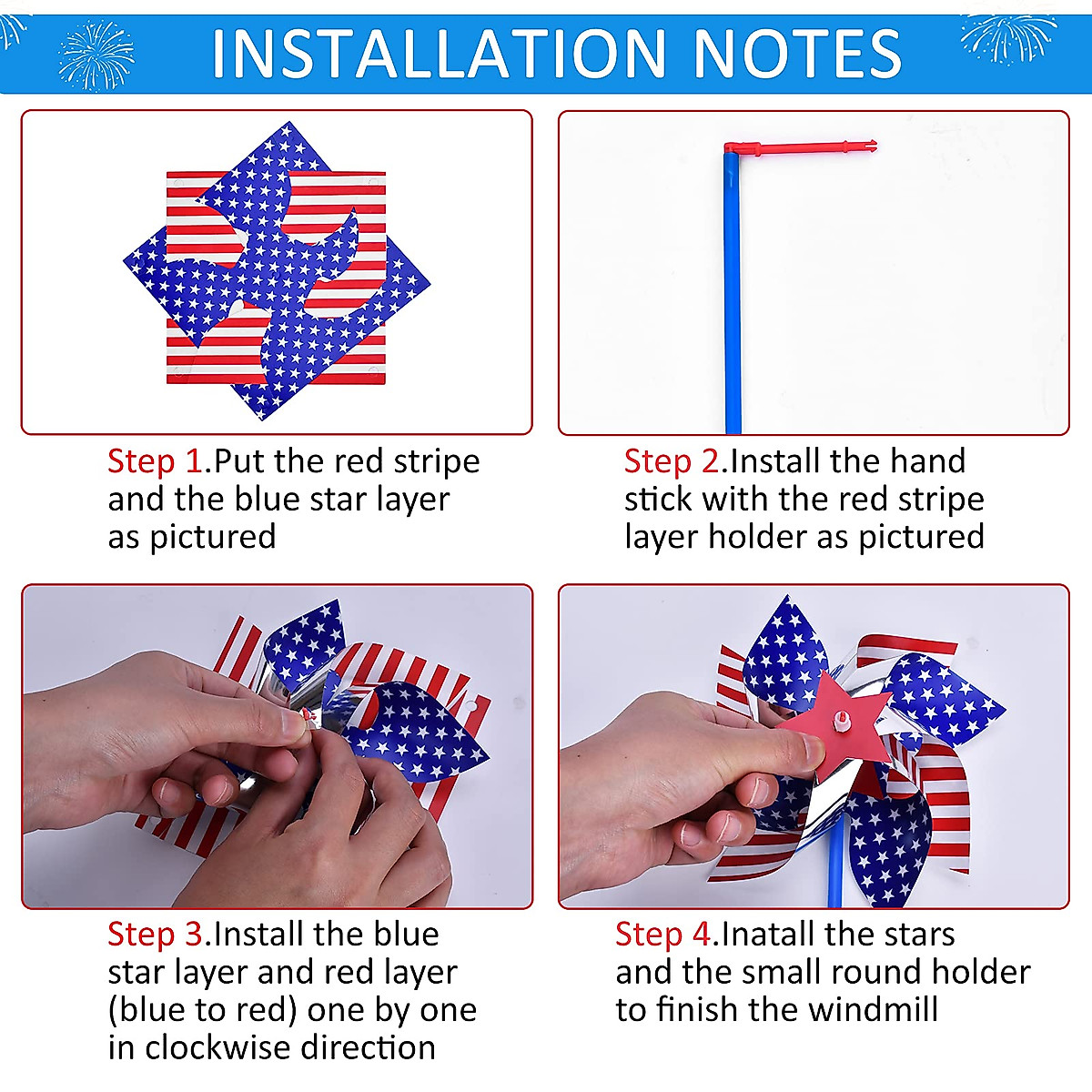 INSTALLATION NOTES

Step 1.Put the red stripe and the blue star layer as pictured

Step 2.Install the hand stick with the red stripe layer holder as pictured

Step 3.Install the blue star layer and red layer (blue to red) one by one in clockwise direction

Step 4.Inatall the stars and the small round holder to finish the windmill