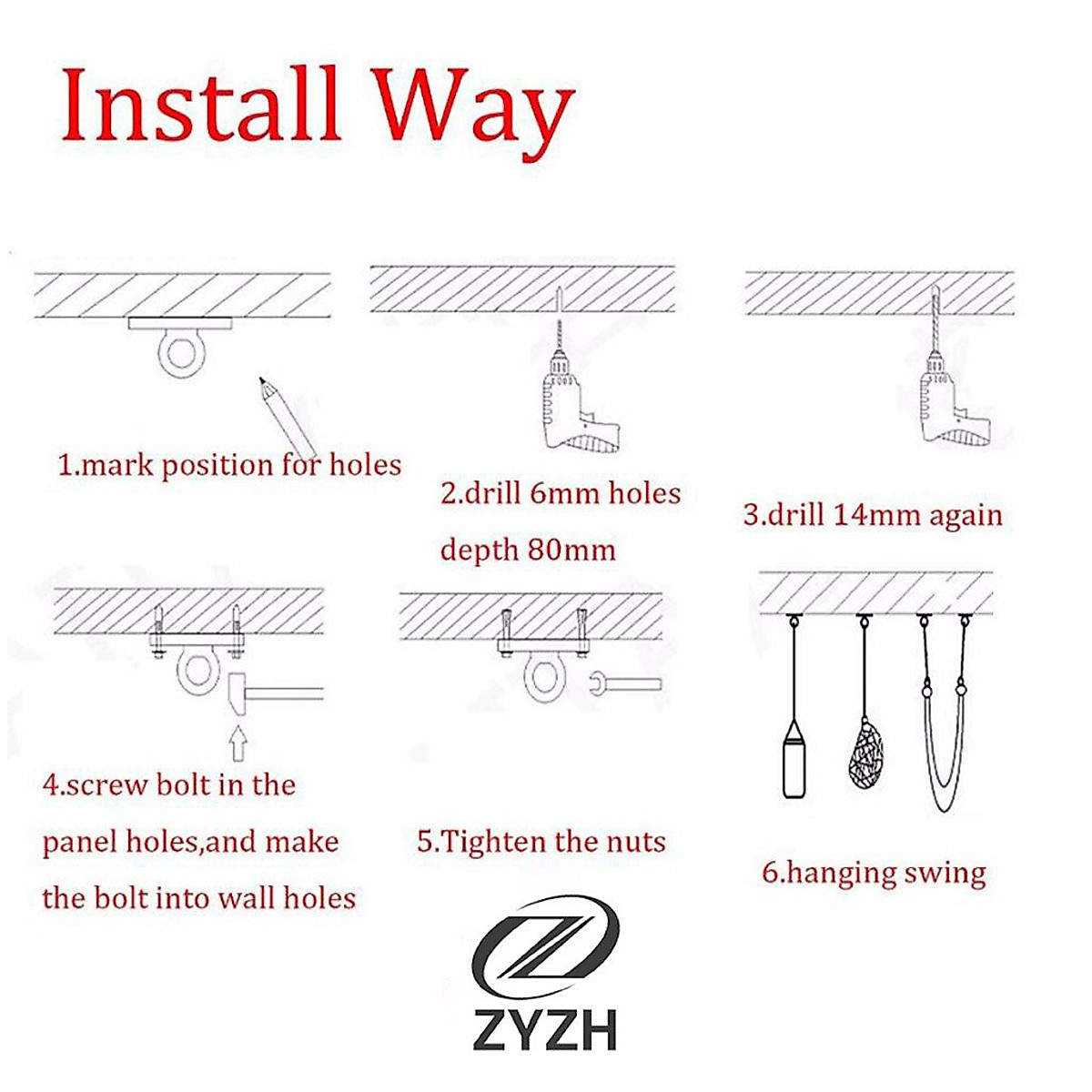 Install Way

1.mark position for holes

2.drill 6mm holes depth 80mm

3.drill 14mm again

4.screw bolt in the panel holes,and make the bolt into wall holes

5.Tighten the nuts

6.hanging swing

ZYZH