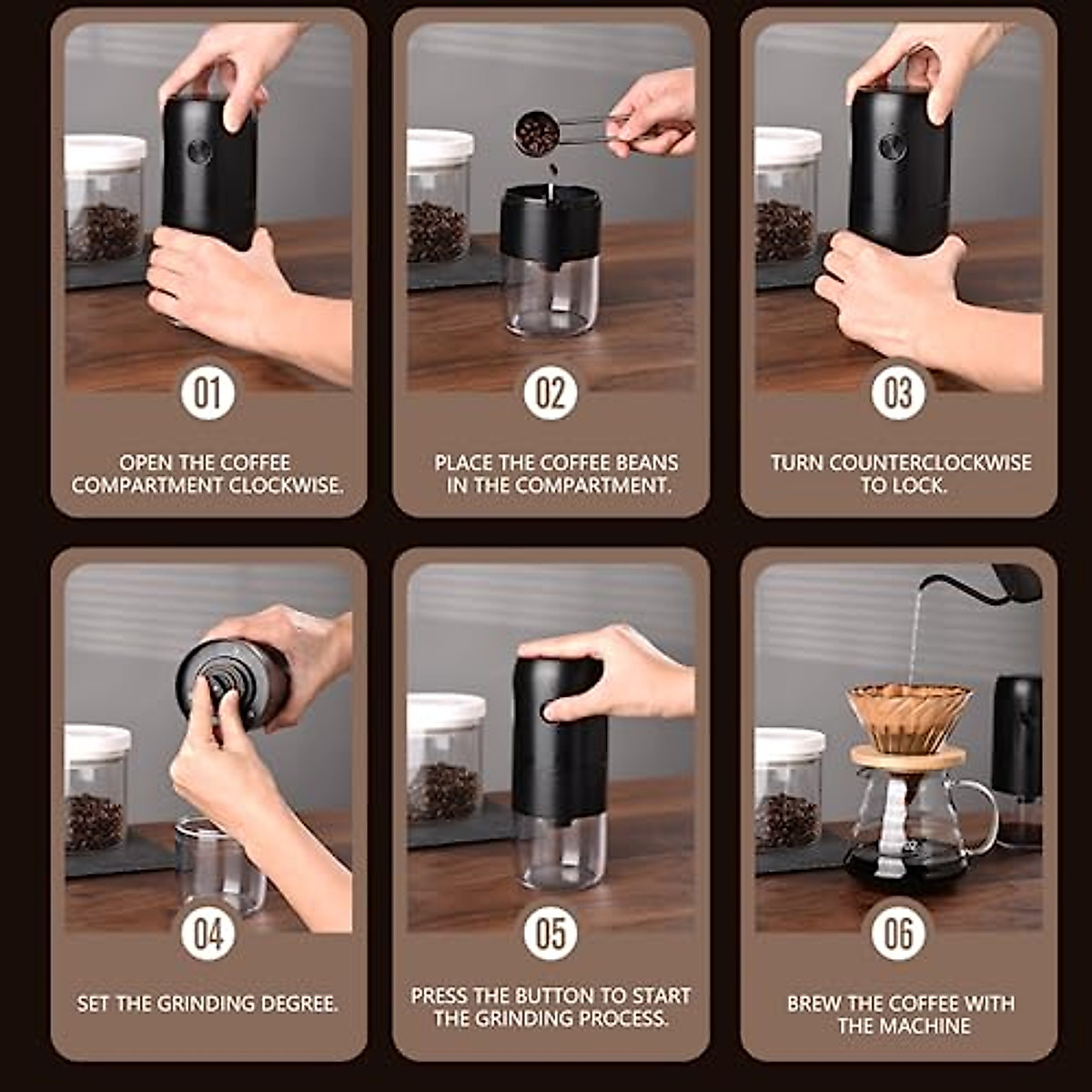 01

OPEN THE COFFEE COMPARTMENT CLOCKWISE.

02

PLACE THE COFFEE BEANS IN THE COMPARTMENT.

03

TURN COUNTERCLOCKWISE TO LOCK.

04

SET THE GRINDING DEGREE.

05

PRESS THE BUTTON TO START THE GRINDING PROCESS.

06

BREW THE COFFEE WITH THE MACHINE