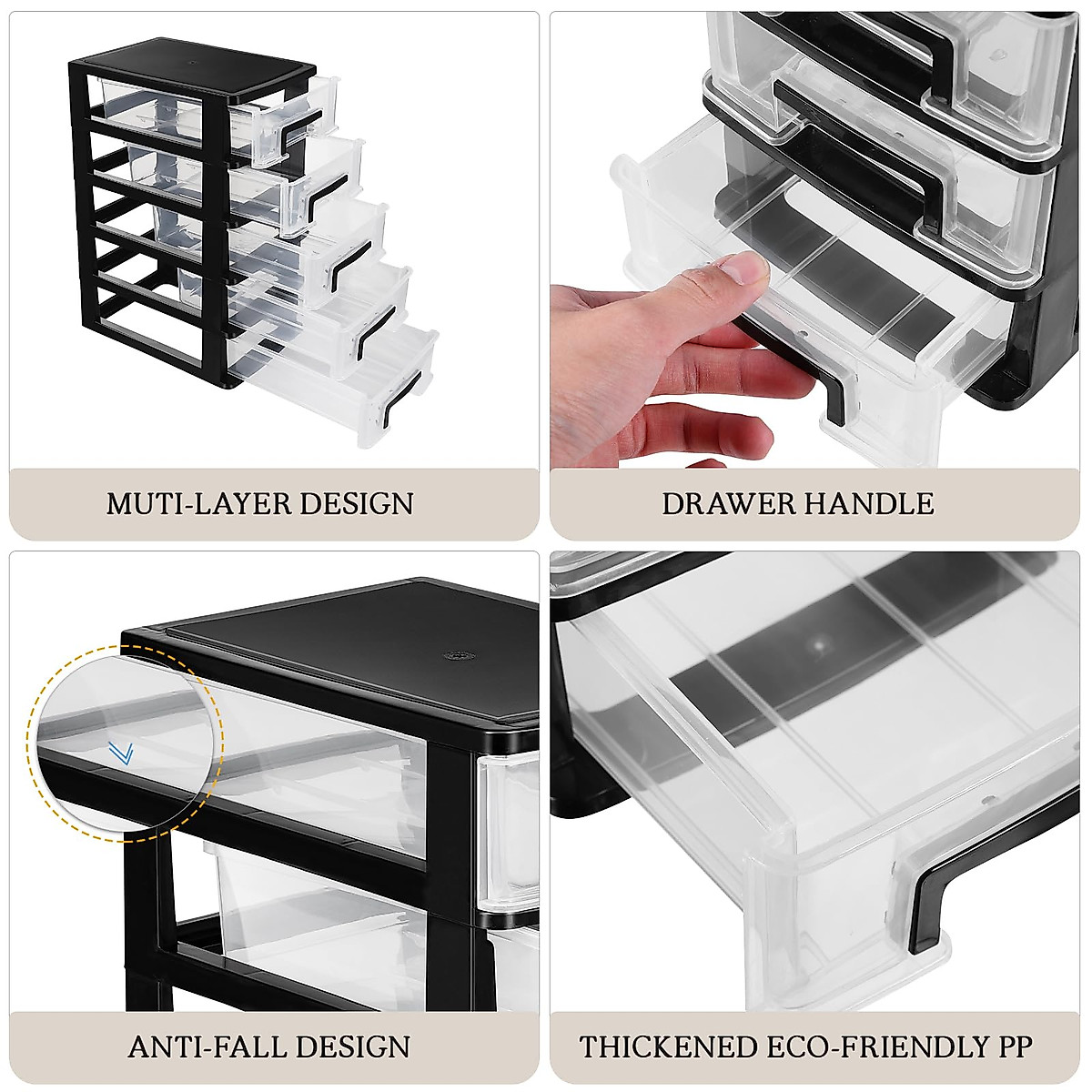 MUTI-LAYER DESIGN

DRAWER HANDLE

ANTI-FALL DESIGN

THICKENED ECO-FRIENDLY PP