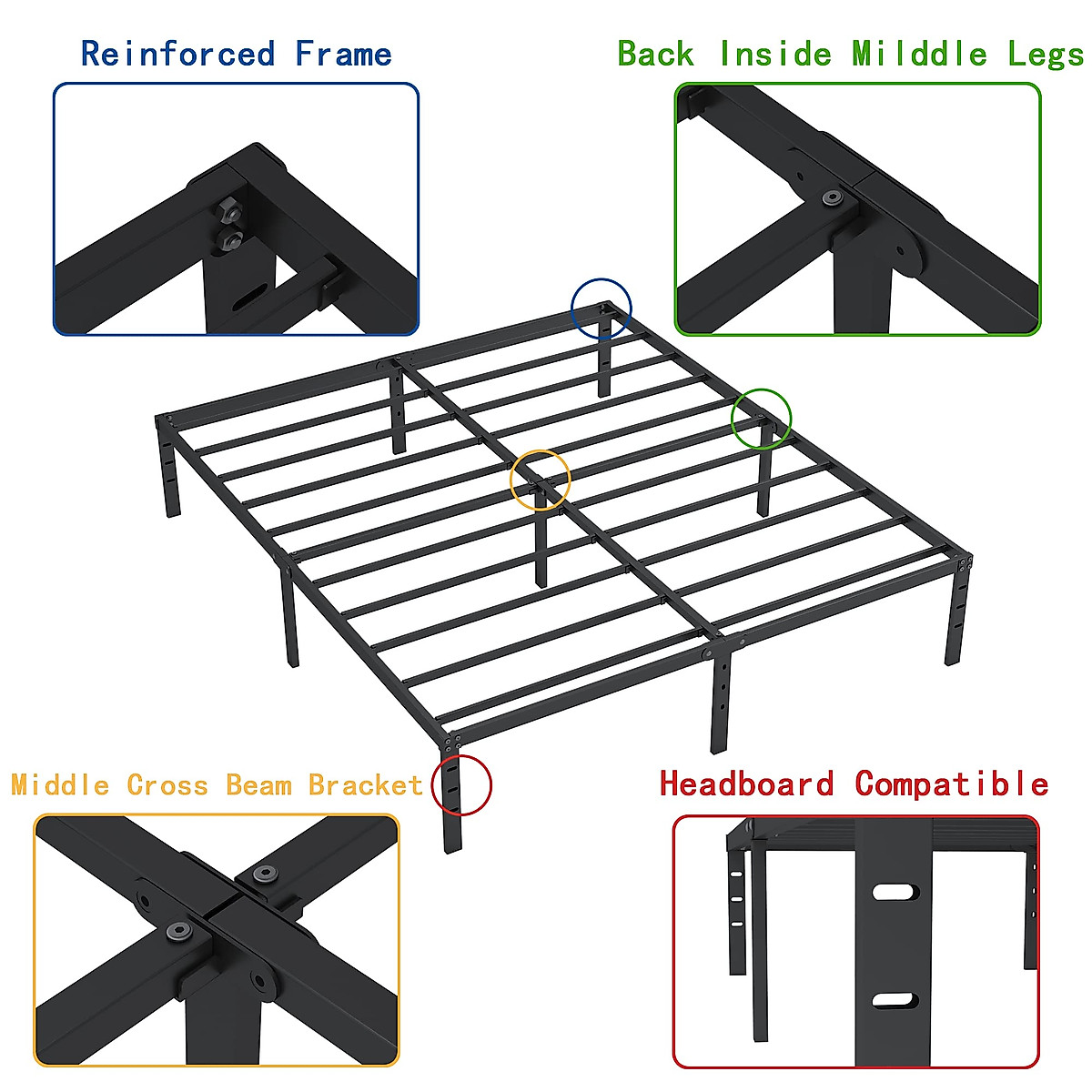 Reinforced Frame

Back Inside Milddle Legs

Middle Cross Beam Bracket

Headboard Compatible