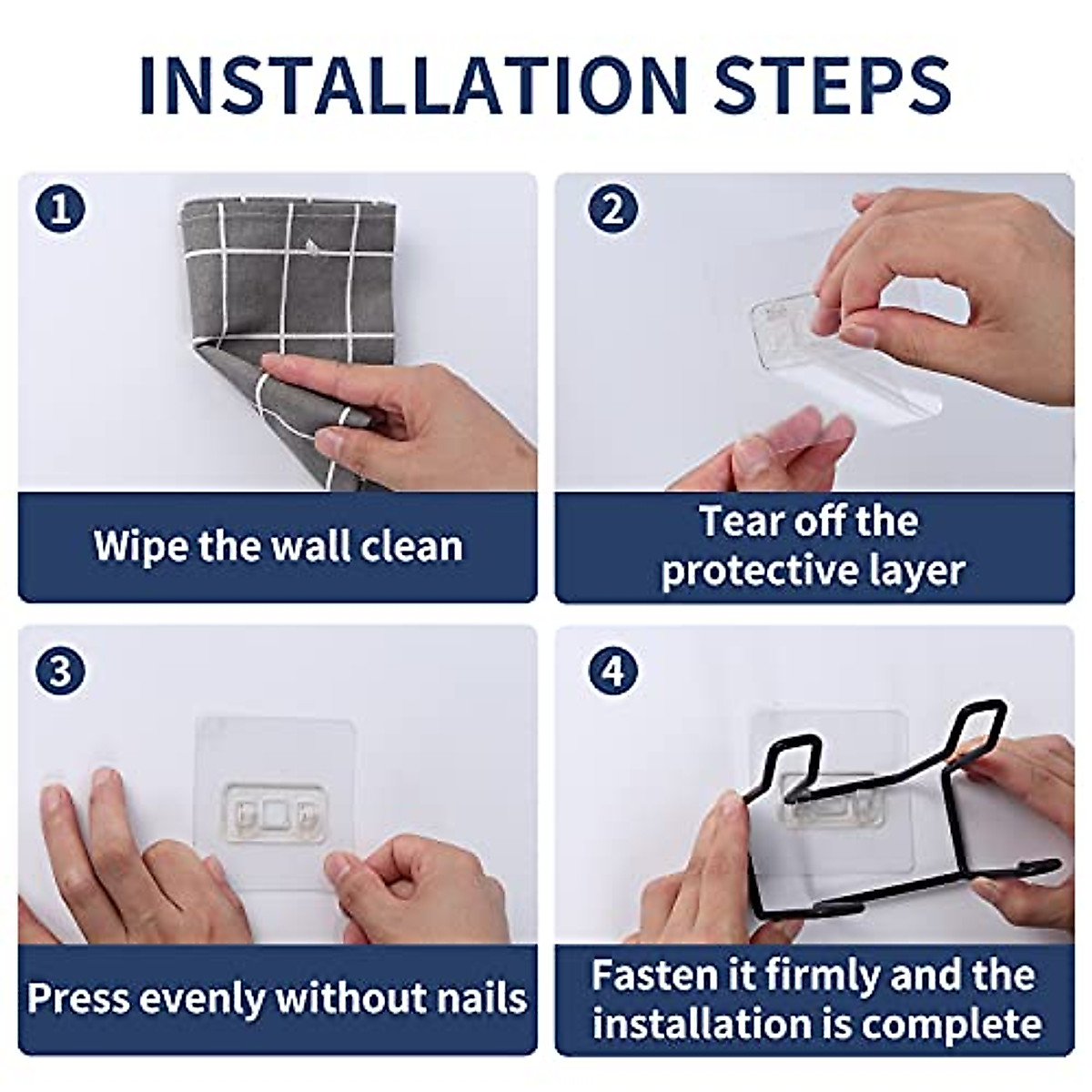 INSTALLATION STEPS

1

Wipe the wall clean

2

Tear off the protective layer

3

Press evenly without nails

4

Fasten it firmly and the installation is complete