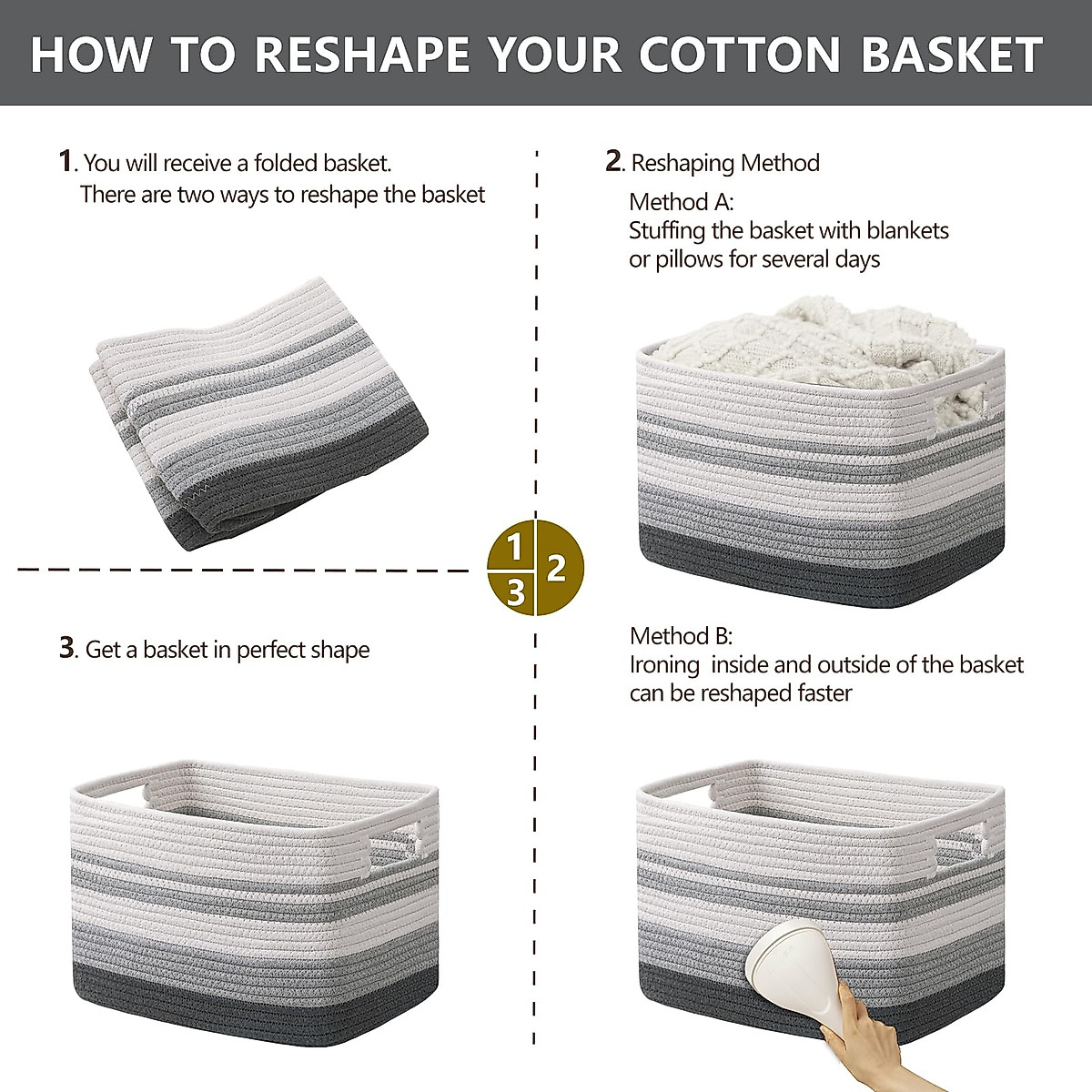 HOW TO RESHAPE YOUR COTTON BASKET

1. You will receive a folded basket.
There are two ways to reshape the basket

2. Reshaping Method
Method A:
Stuffing the basket with blankets or pillows for several days

1
2
3

3. Get a basket in perfect shape

Method B:
Ironing inside and outside of the basket can be reshaped faster