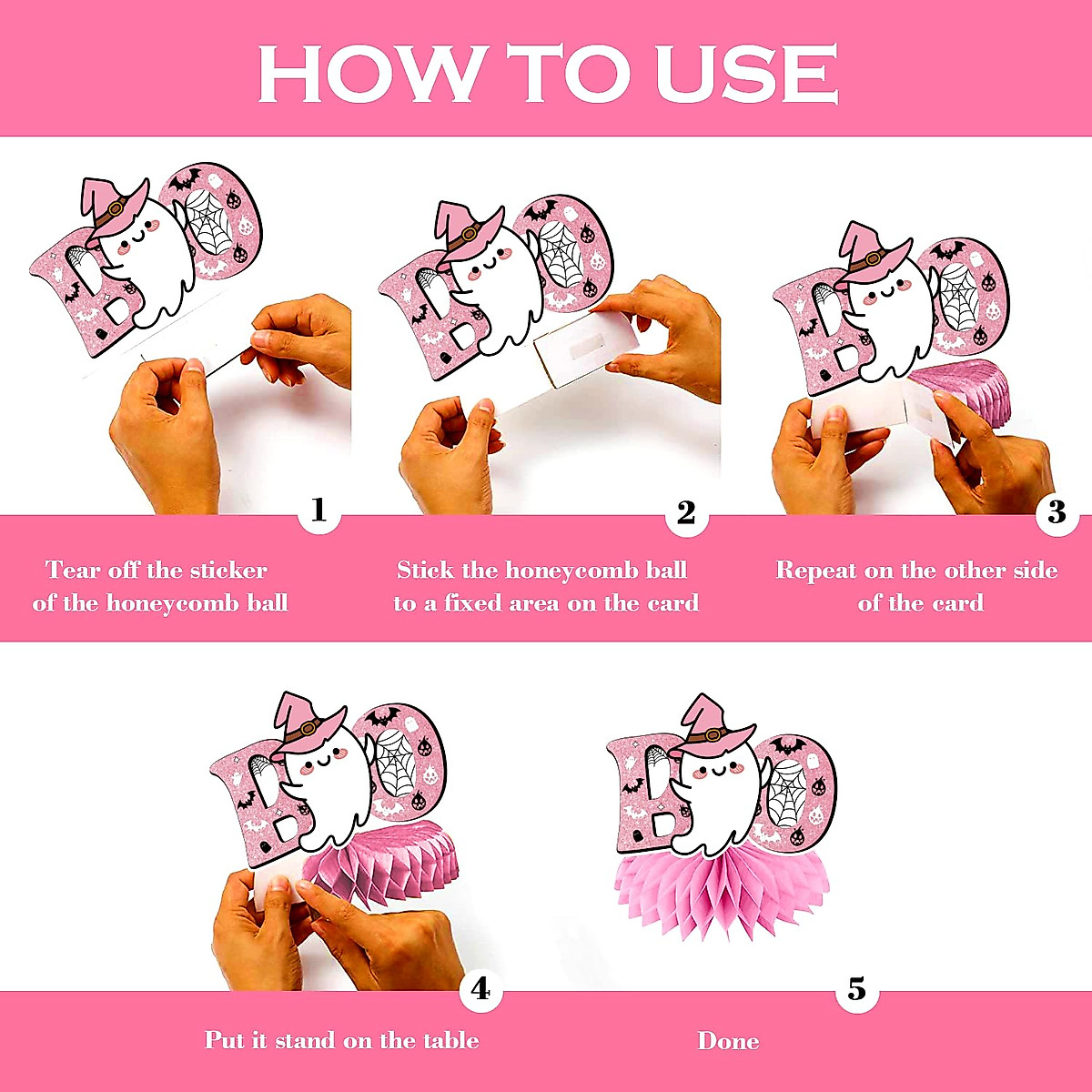 HOW TO USE

1

Tear off the sticker of the honeycomb ball

2

Stick the honeycomb ball to a fixed area on the card

3

Repeat on the other side of the card

4

Put it stand on the table

5

Done