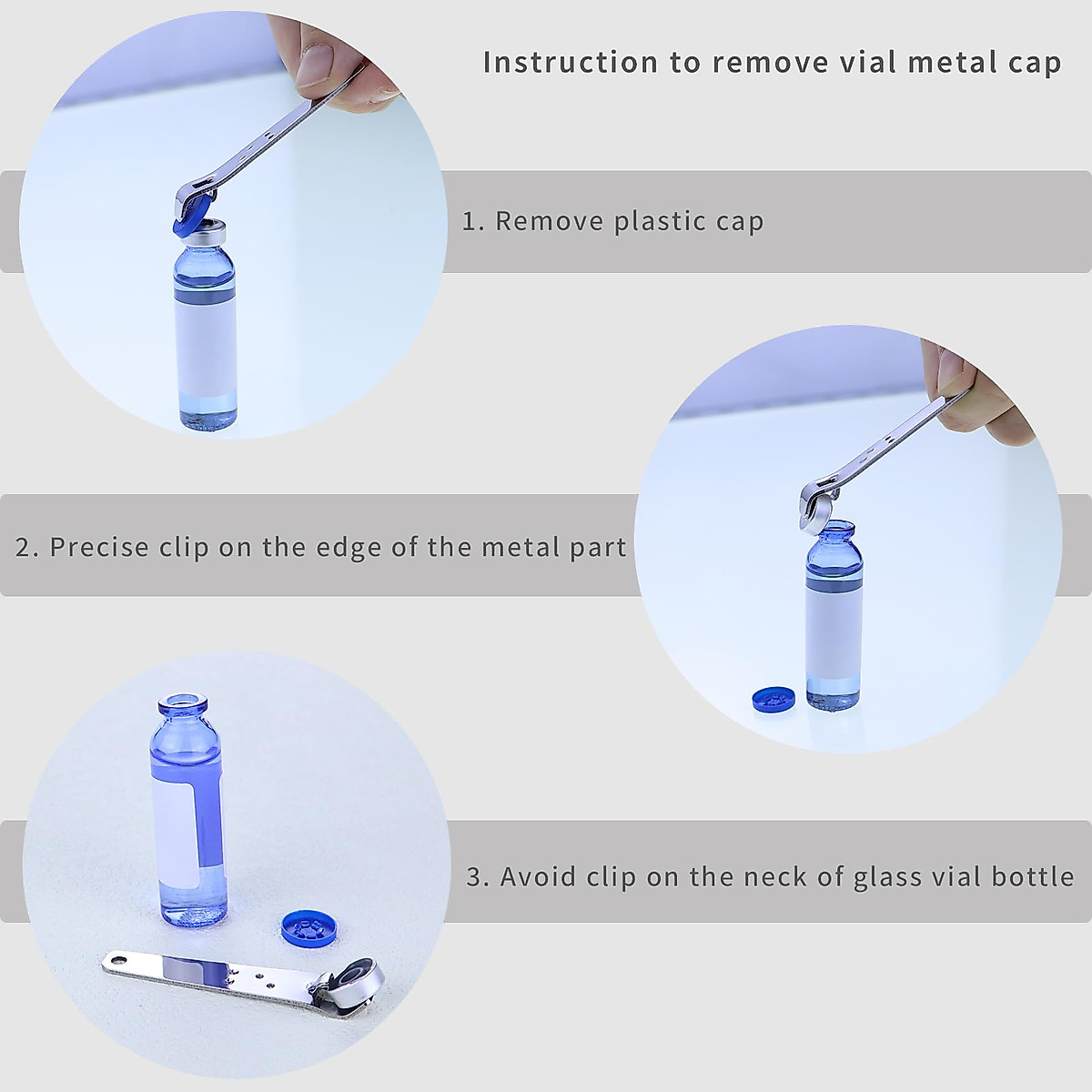 Instruction to remove vial metal cap

1. Remove plastic cap

2. Precise clip on the edge of the metal part

3. Avoid clip on the neck of glass vial bottle