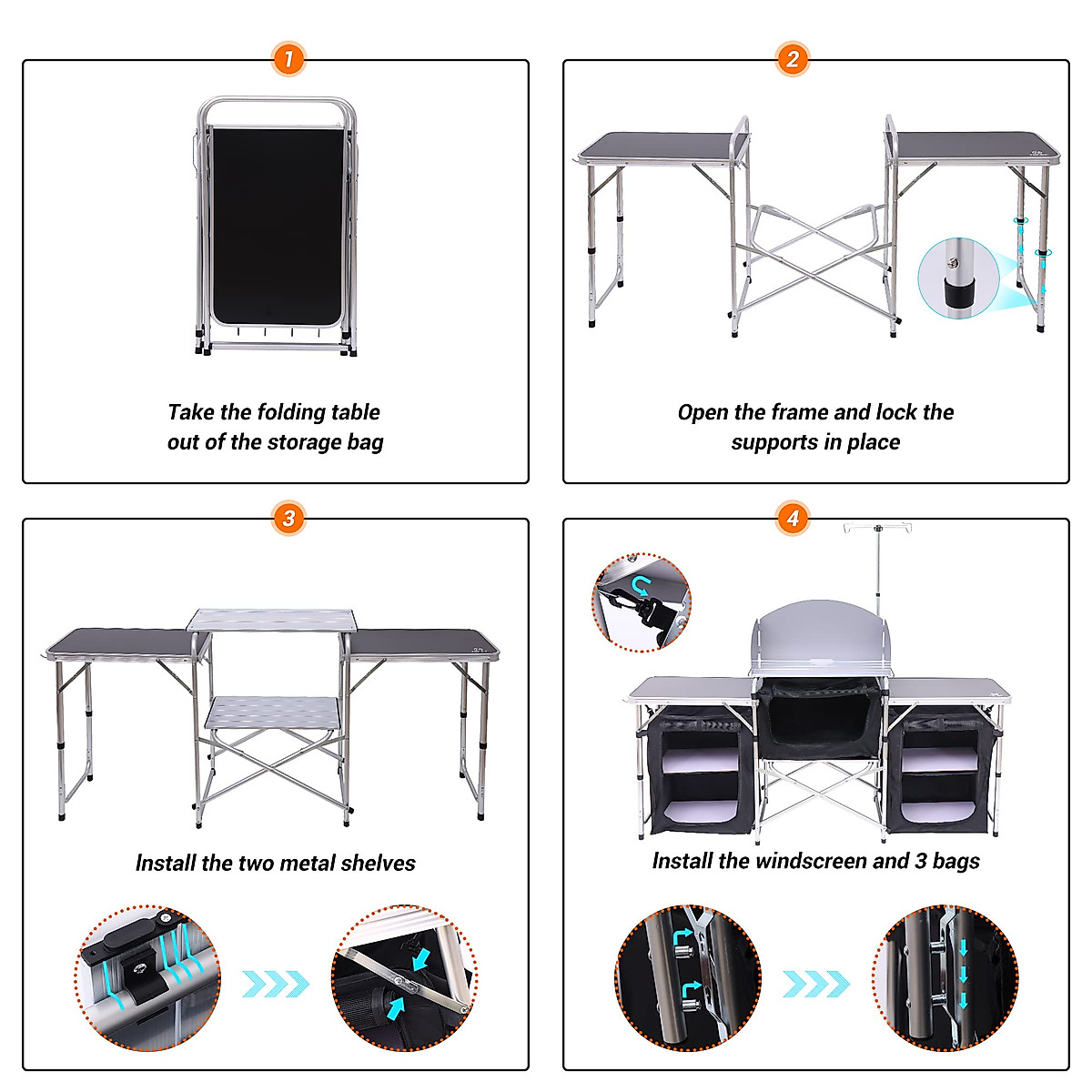 1

Take the folding table out of the storage bag

2

Open the frame and lock the supports in place

3

Install the two metal shelves

4

Install the windscreen and 3 bags