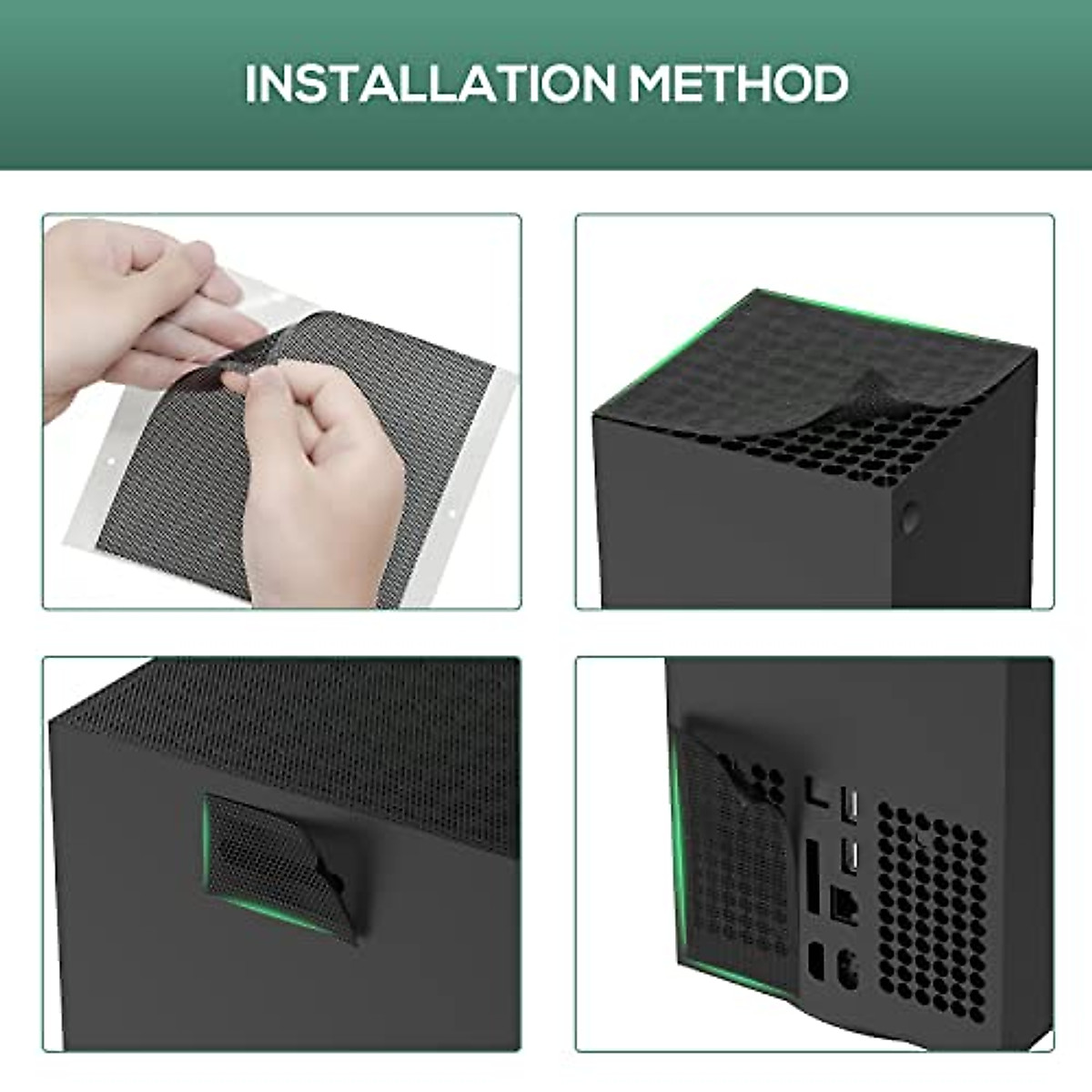 INSTALLATION METHOD