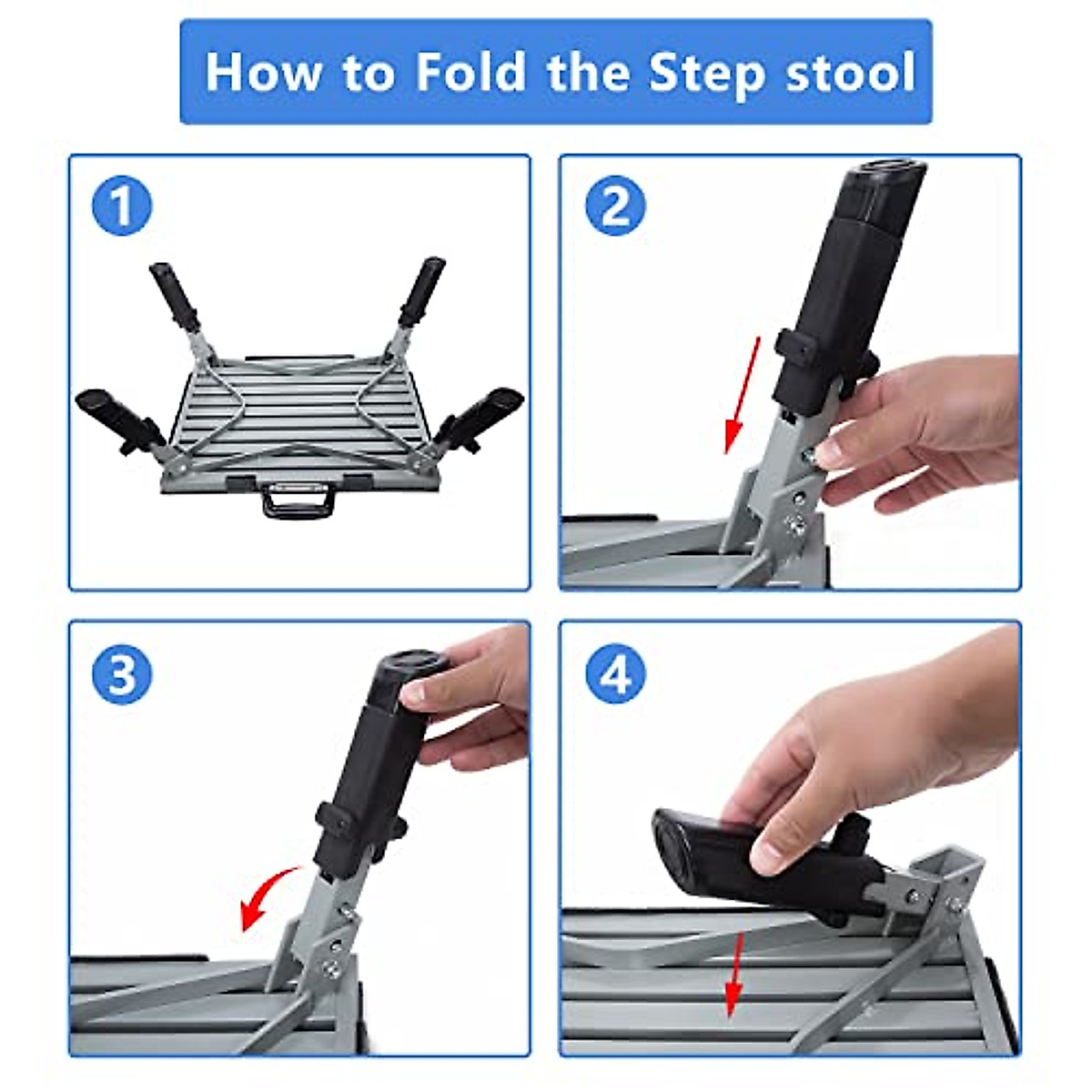 How to Fold the Step stool

1

2

3

4