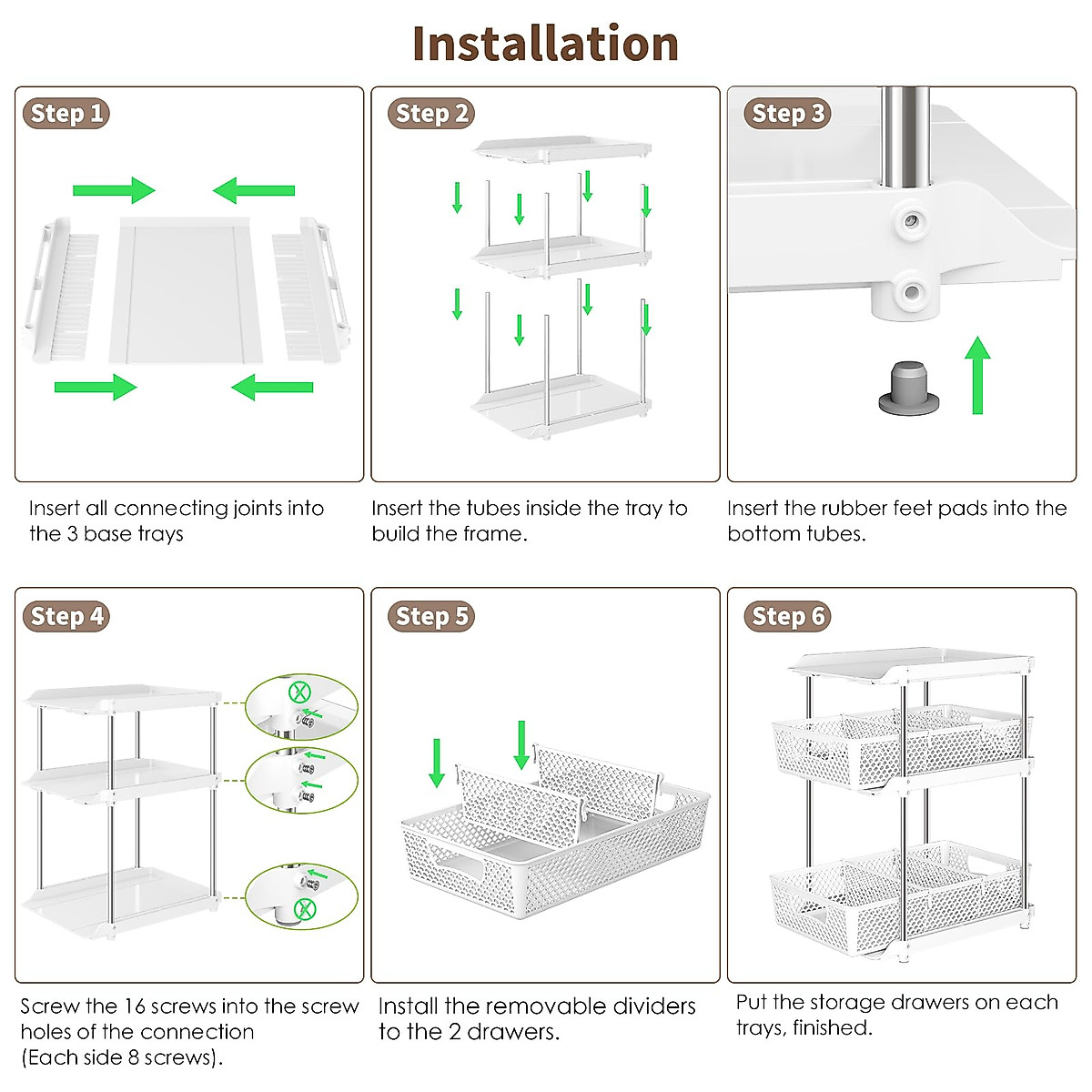 Installation

Step 1

Insert all connecting joints into the 3 base trays

Step 2

Insert the tubes inside the tray to build the frame.

Step 3

Insert the rubber feet pads into the bottom tubes.

Step 4

Screw the 16 screws into the screw holes of the connection (Each side 8 screws).

Step 5

Install the removable dividers to the 2 drawers.

Step 6

Put the storage drawers on each trays, finished.