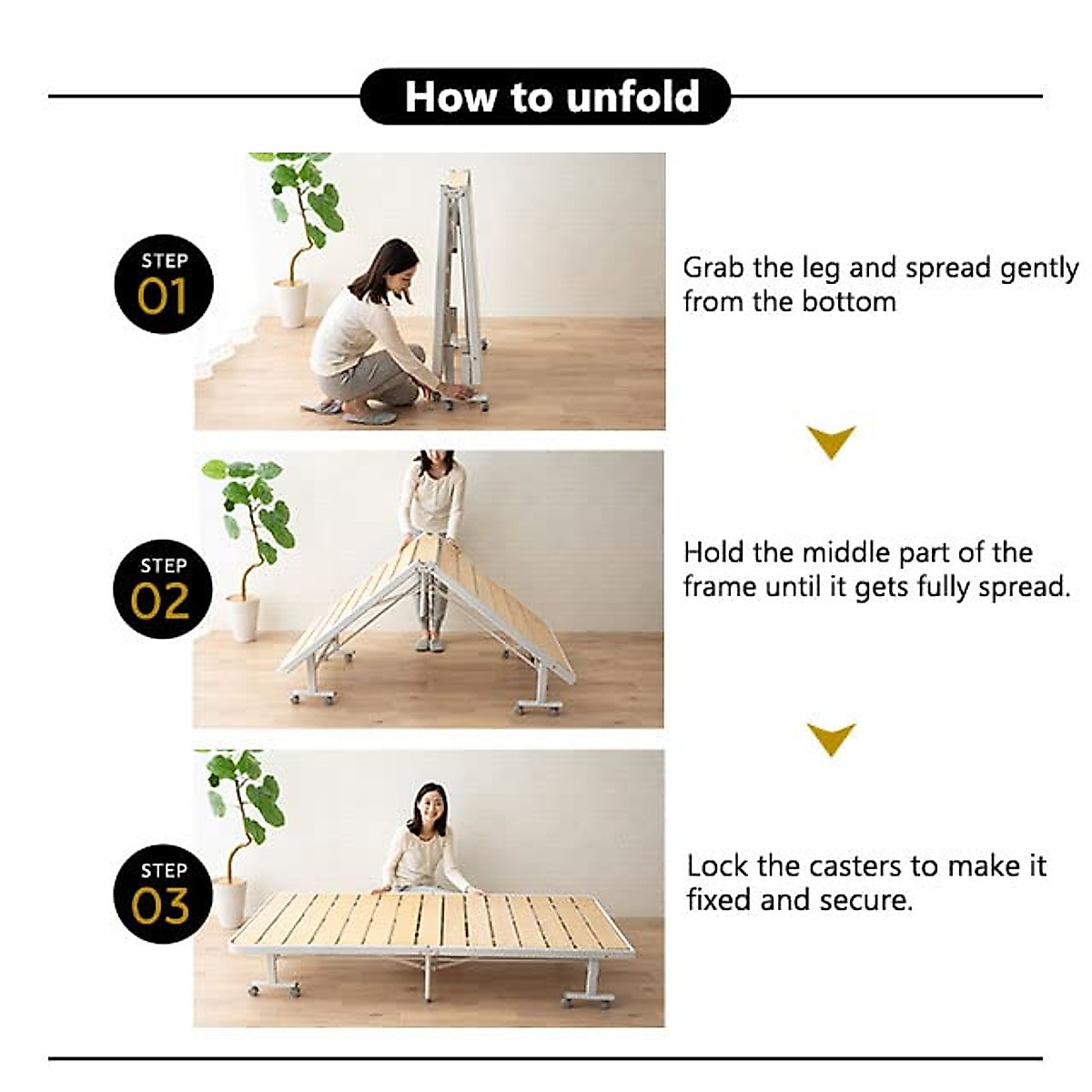 How to unfold

STEP
01

Grab the leg and spread gently from the bottom

STEP
02

Hold the middle part of the frame until it gets fully spread.

STEP
03

Lock the casters to make it fixed and secure.