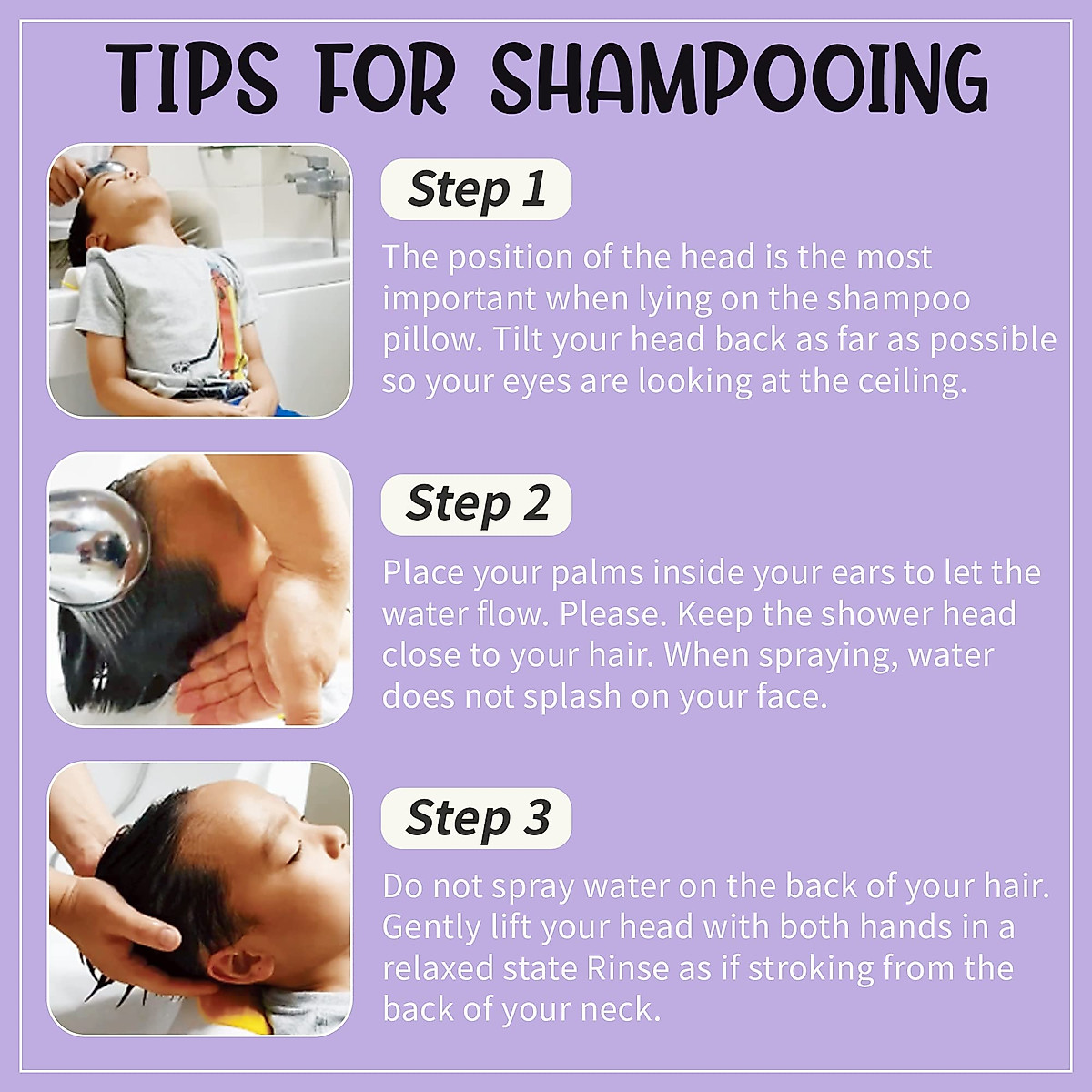 TIPS FOR SHAMPOOING

Step 1

The position of the head is the most important when lying on the shampoo pillow. Tilt your head back as far as possible so your eyes are looking at the ceiling.

Step 2

Place your palms inside your ears to let the water flow. Please. Keep the shower head close to your hair. When spraying, water does not splash on your face.

Step 3

Do not spray water on the back of your hair. Gently lift your head with both hands in a relaxed state Rinse as if stroking from the back of your neck.