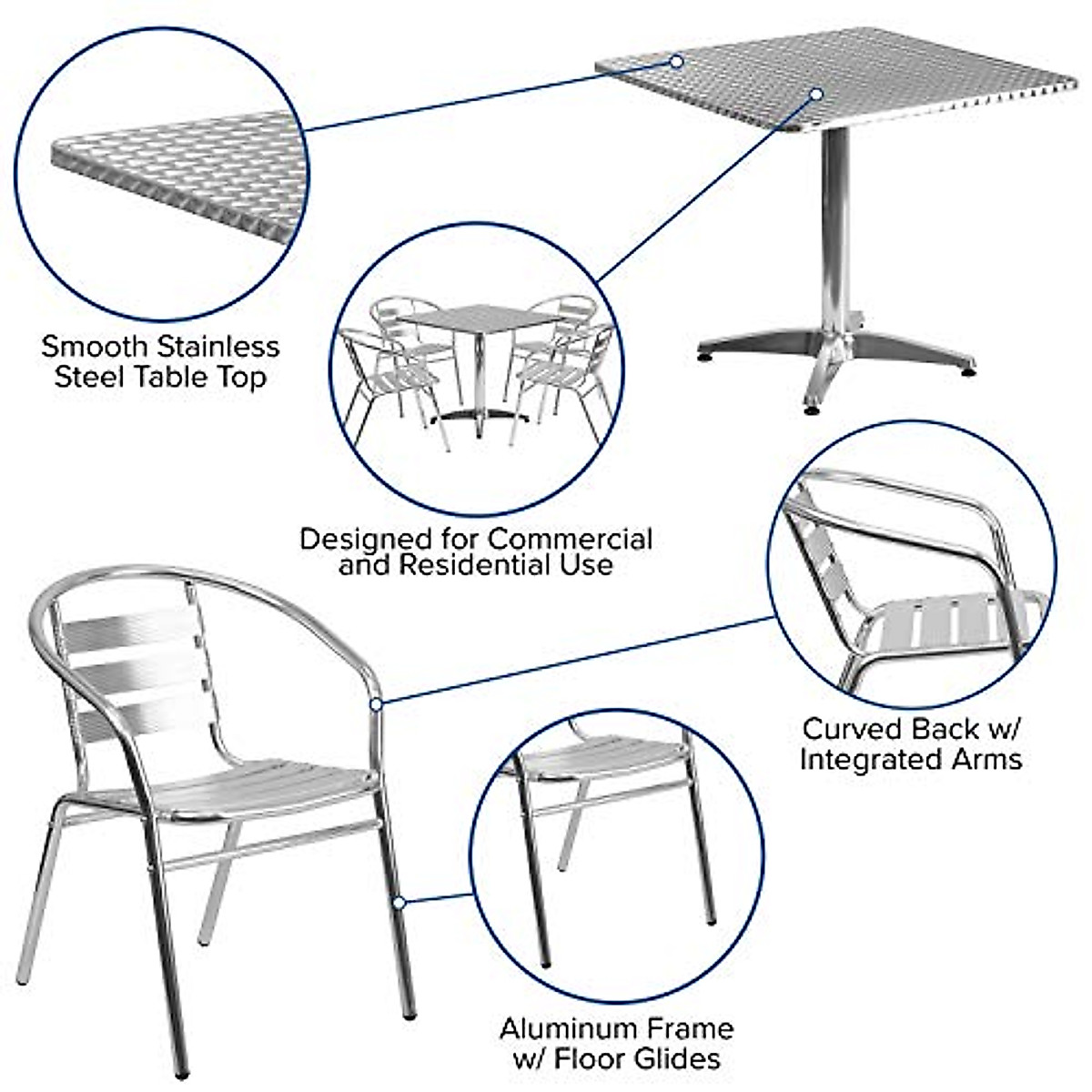 Smooth Stainless Steel Table Top

Designed for Commercial and Residential Use

Curved Back w/ Integrated Arms

Aluminum Frame w/ Floor Glides