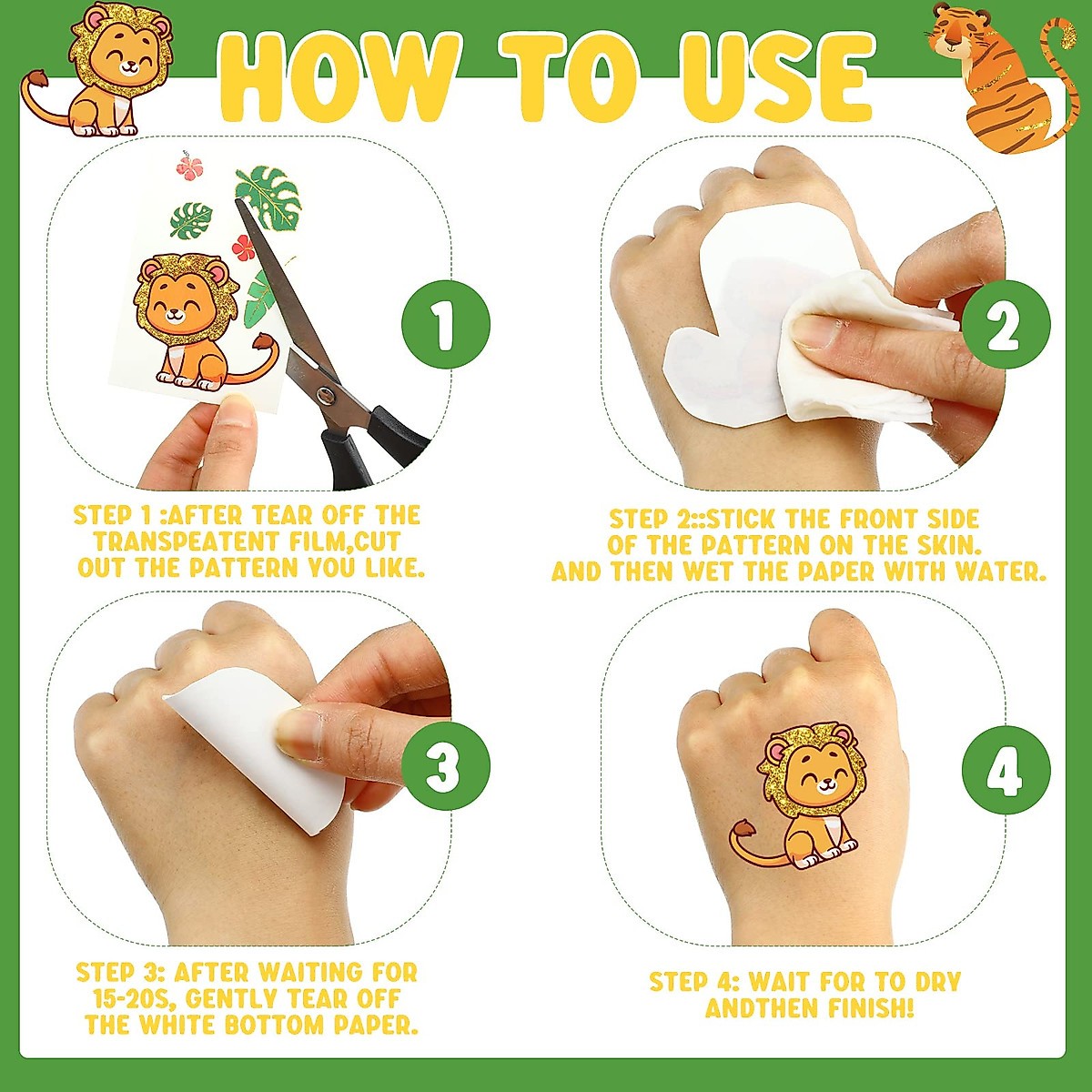 HOW TO USE

1

STEP 1 :AFTER TEAR OFF THE TRANSPEATENT FILM,CUT OUT THE PATTERN YOU LIKE.

2

STEP 2::STICK THE FRONT SIDE OF THE PATTERN ON THE SKIN. AND THEN WET THE PAPER WITH WATER.

3

STEP 3: AFTER WAITING FOR 15-20S, GENTLY TEAR OFF THE WHITE BOTTOM PAPER.

4

STEP 4: WAIT FOR TO DRY ANDTHEN FINISH!