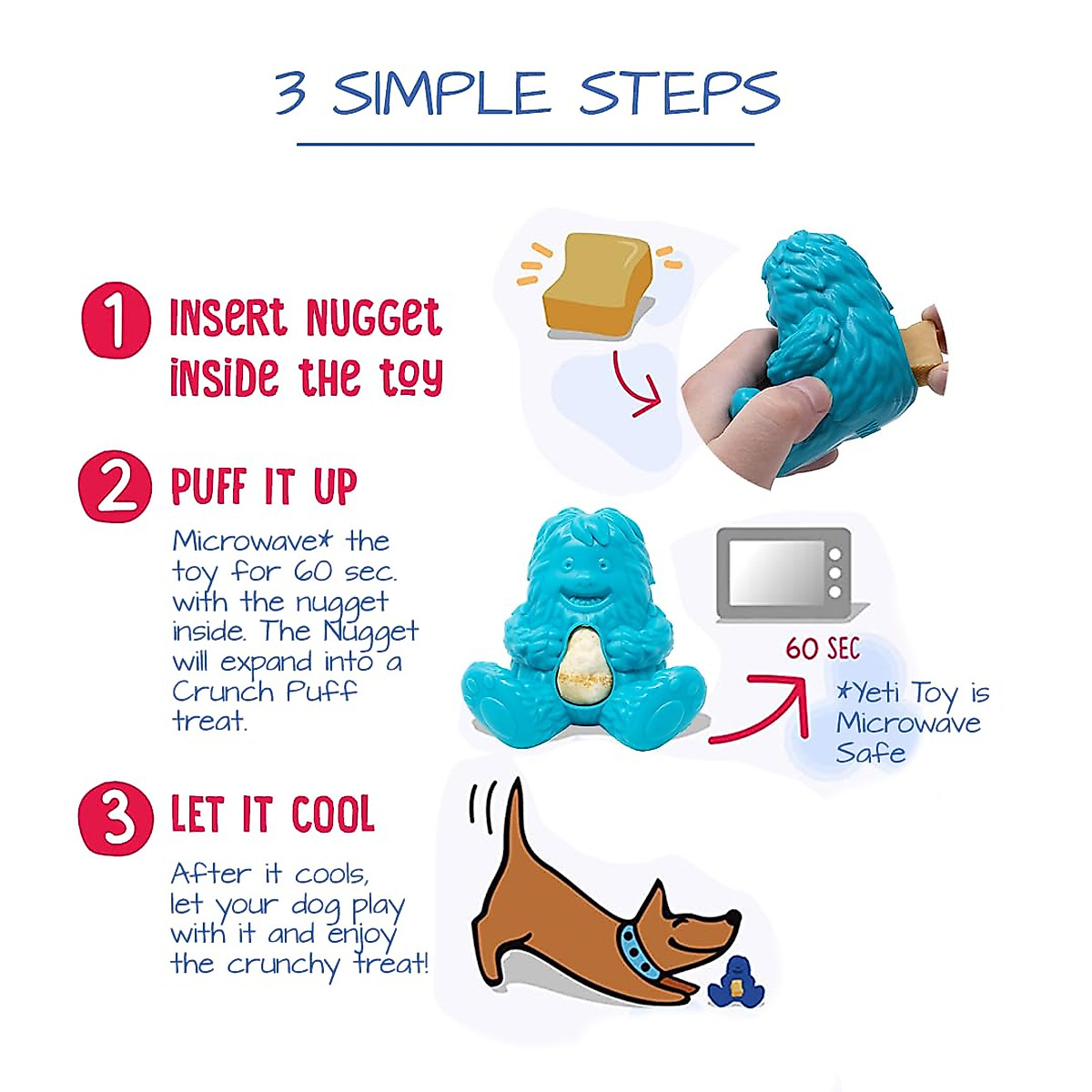 3 SIMPLE STEPS

1 INSERT NUGGET INSIDE THE TOY

2 PUFF IT UP

Microwave* the toy for 60 sec. with the nugget inside. The Nugget will expand into a Crunch Puff treat.

60 SEC

*Yeti Toy is Microwave Safe

3 LET IT COOL

After it cools, let your dog play with it and enjoy the crunchy treat!