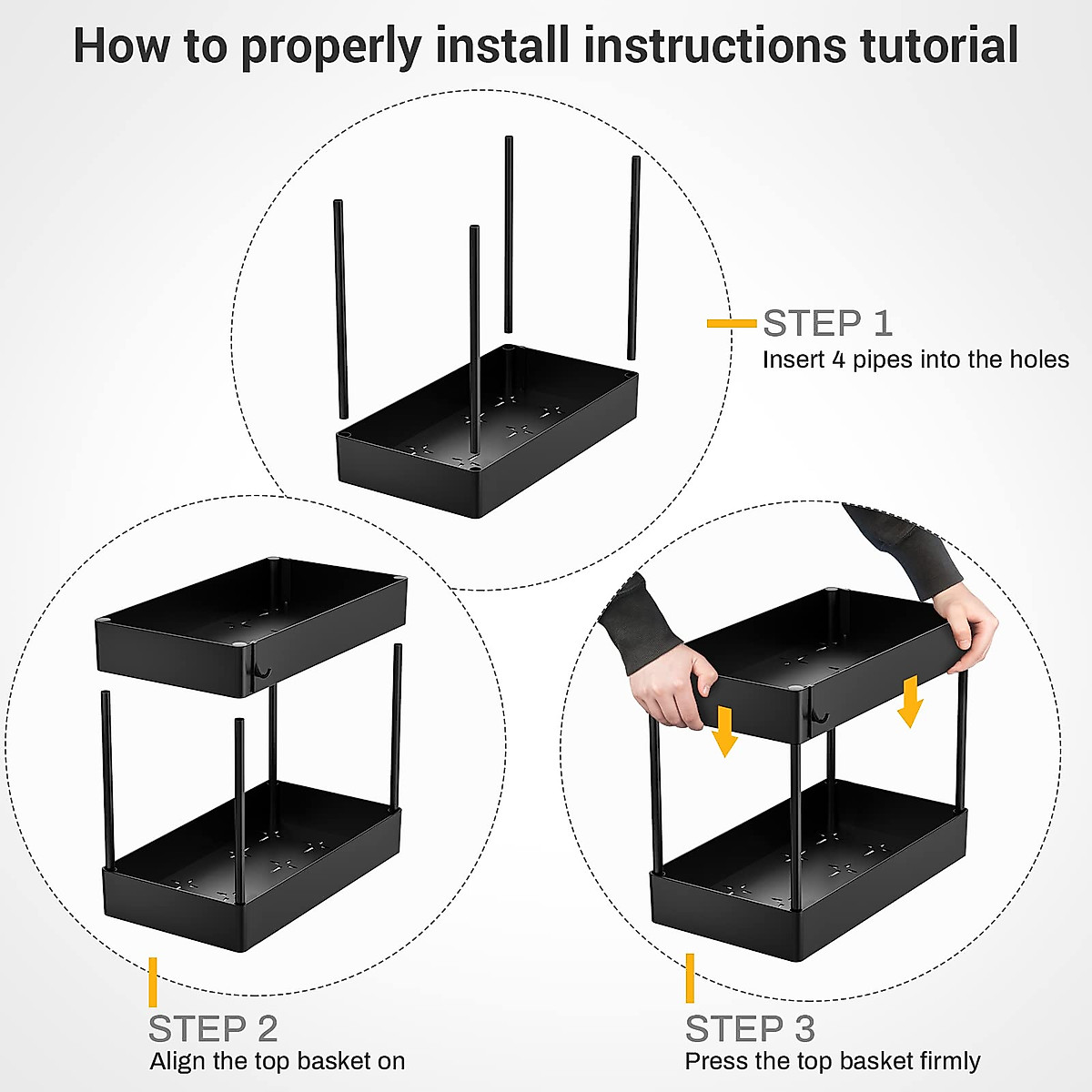 How to properly install instructions tutorial

STEP 1
Insert 4 pipes into the holes

STEP 2
Align the top basket on

STEP 3
Press the top basket firmly