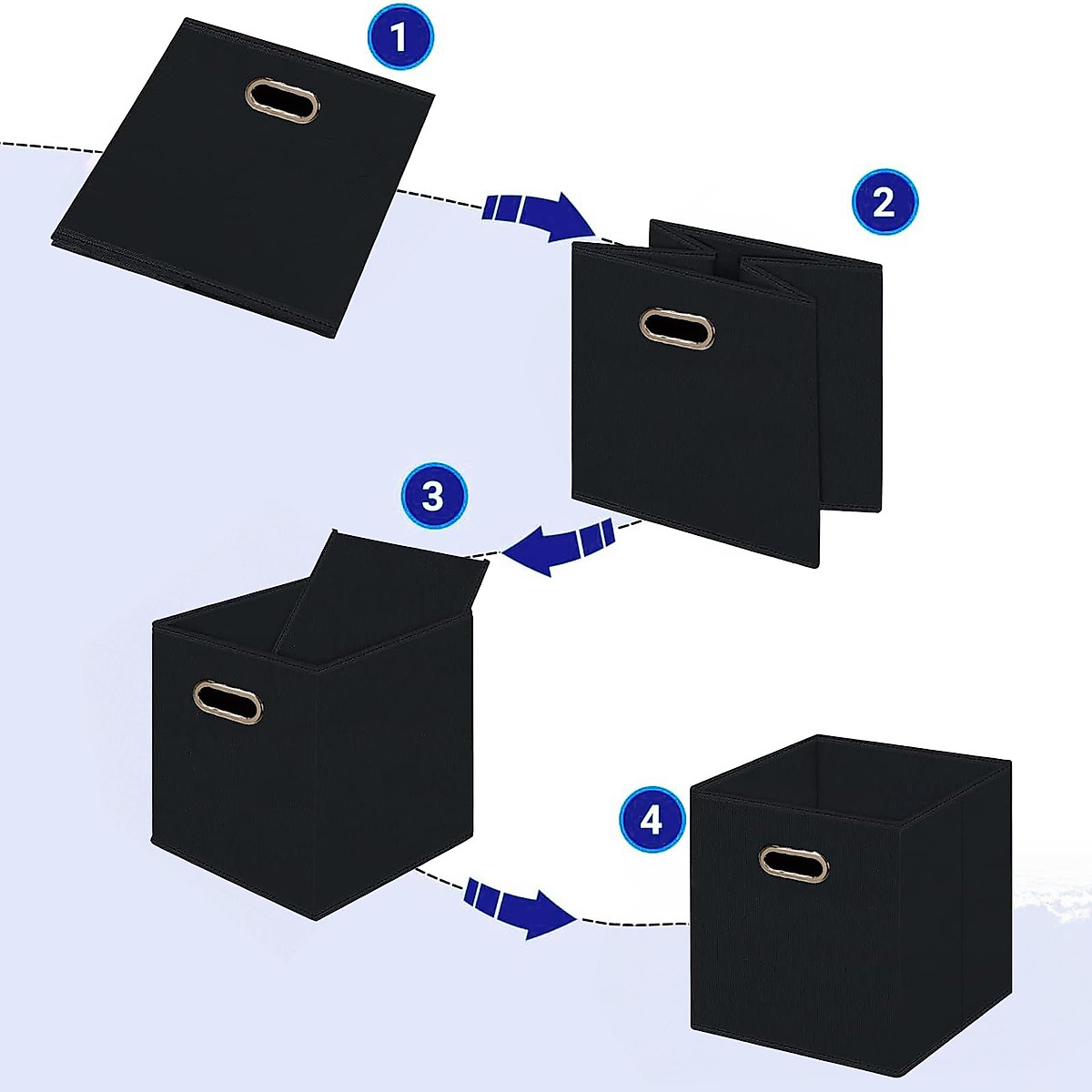 1
2
3
4