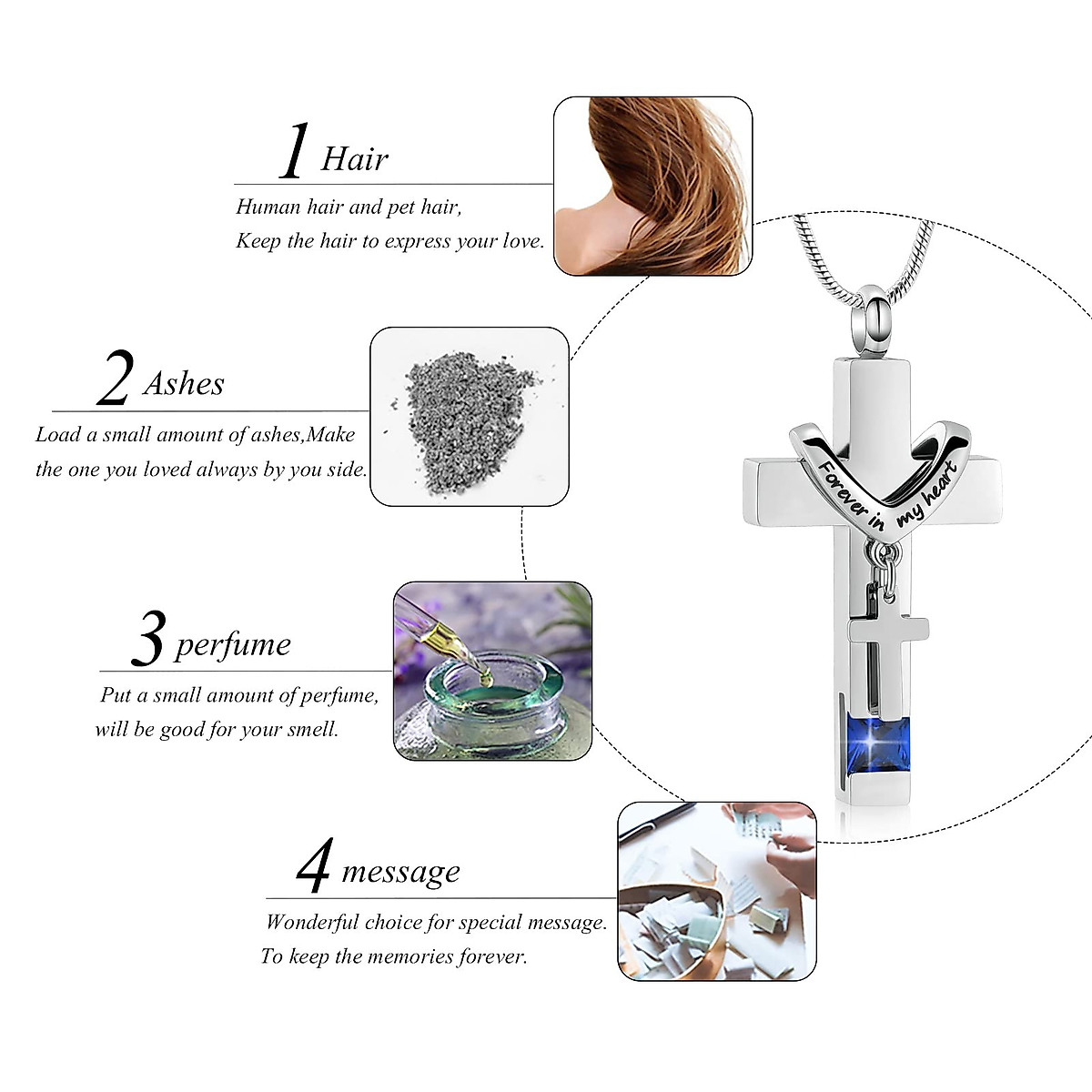 1 Hair

Human hair and pet hair,
Keep the hair to express your love.

2 Ashes

Load a small amount of ashes,Make the one you loved always by you side.

3 perfume

Put a small amount of perfume, will be good for your smell.

4 message

Wonderful choice for special message.
To keep the memories forever.

Forever in my heart