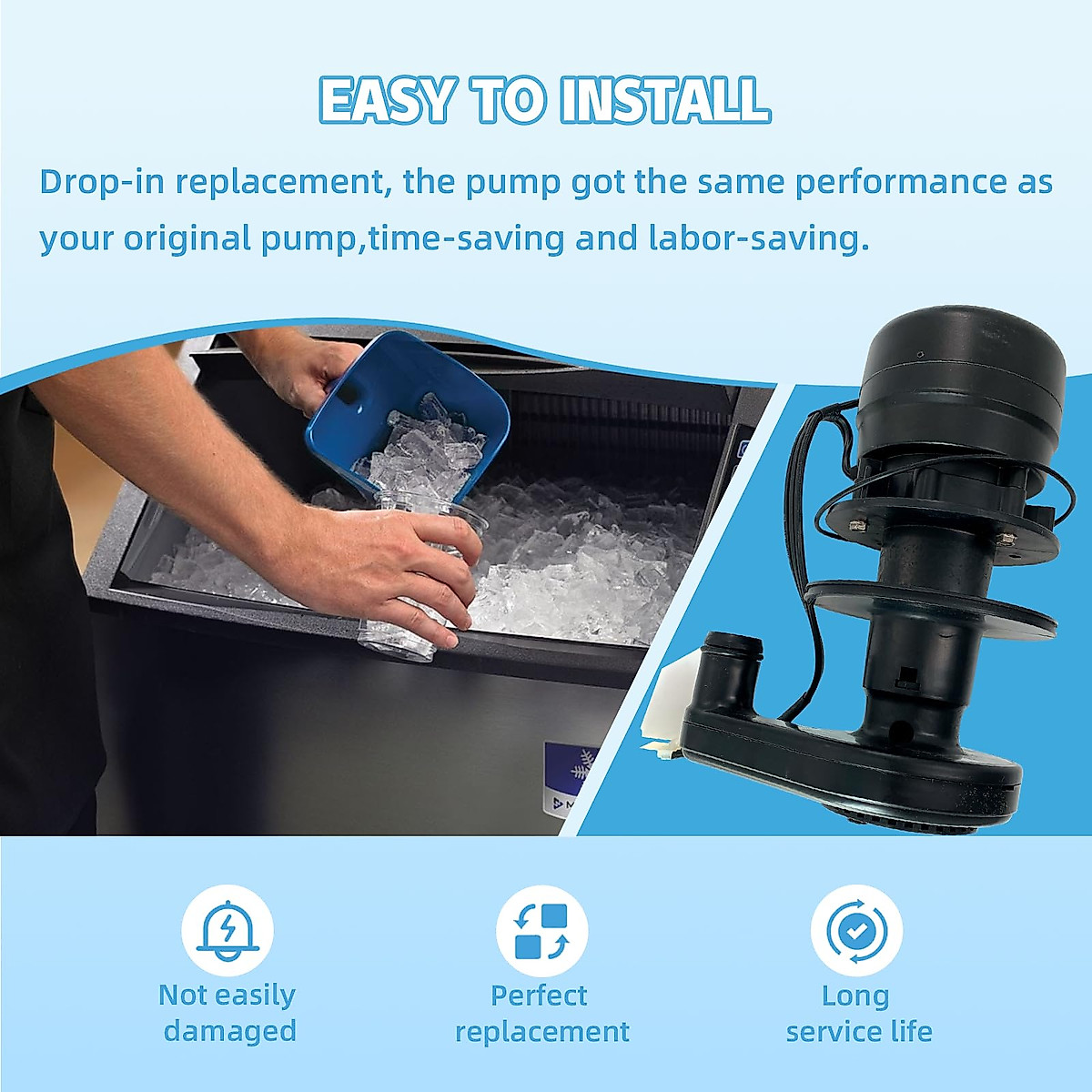 EASY TO INSTALL

Drop-in replacement, the pump got the same performance as your original pump,time-saving and labor-saving.

Not easily damaged

Perfect replacement

Long service life