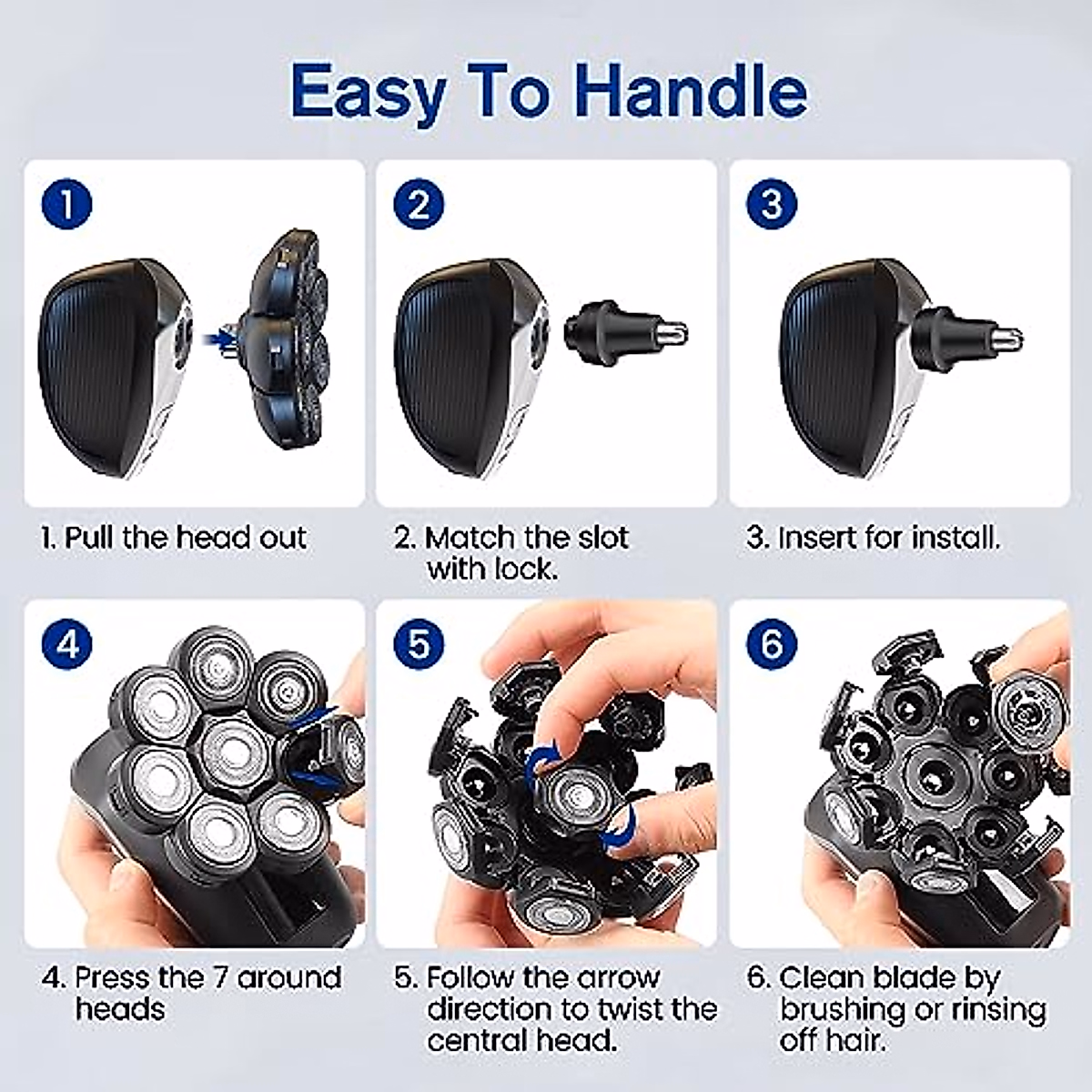 Easy To Handle

1

1. Pull the head out

2

2. Match the slot with lock.

3

3. Insert for install.

4

4. Press the 7 around heads

5

5. Follow the arrow direction to twist the central head.

6

6. Clean blade by brushing or rinsing off hair.