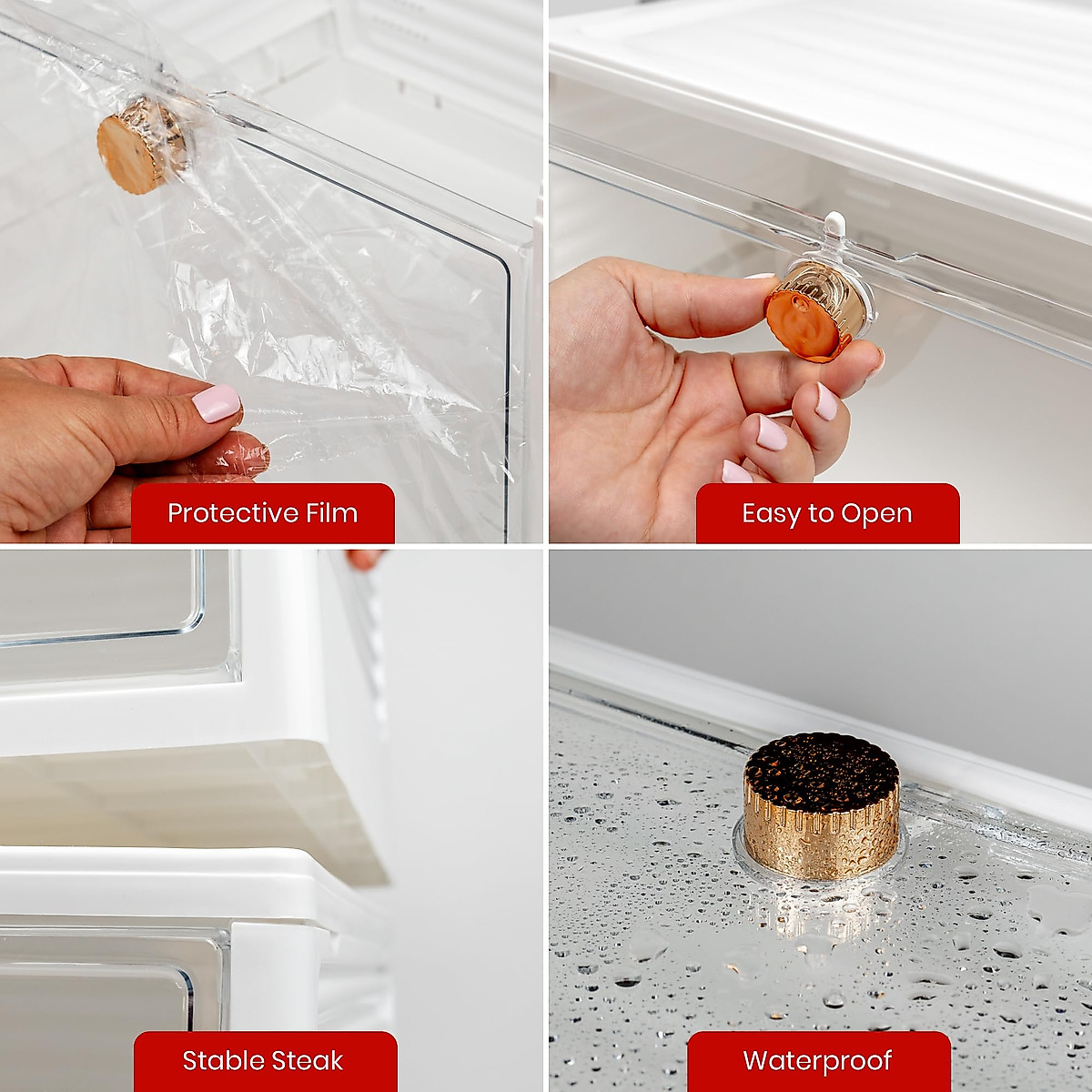 Protective Film

Easy to Open

Stable Steak

Waterproof