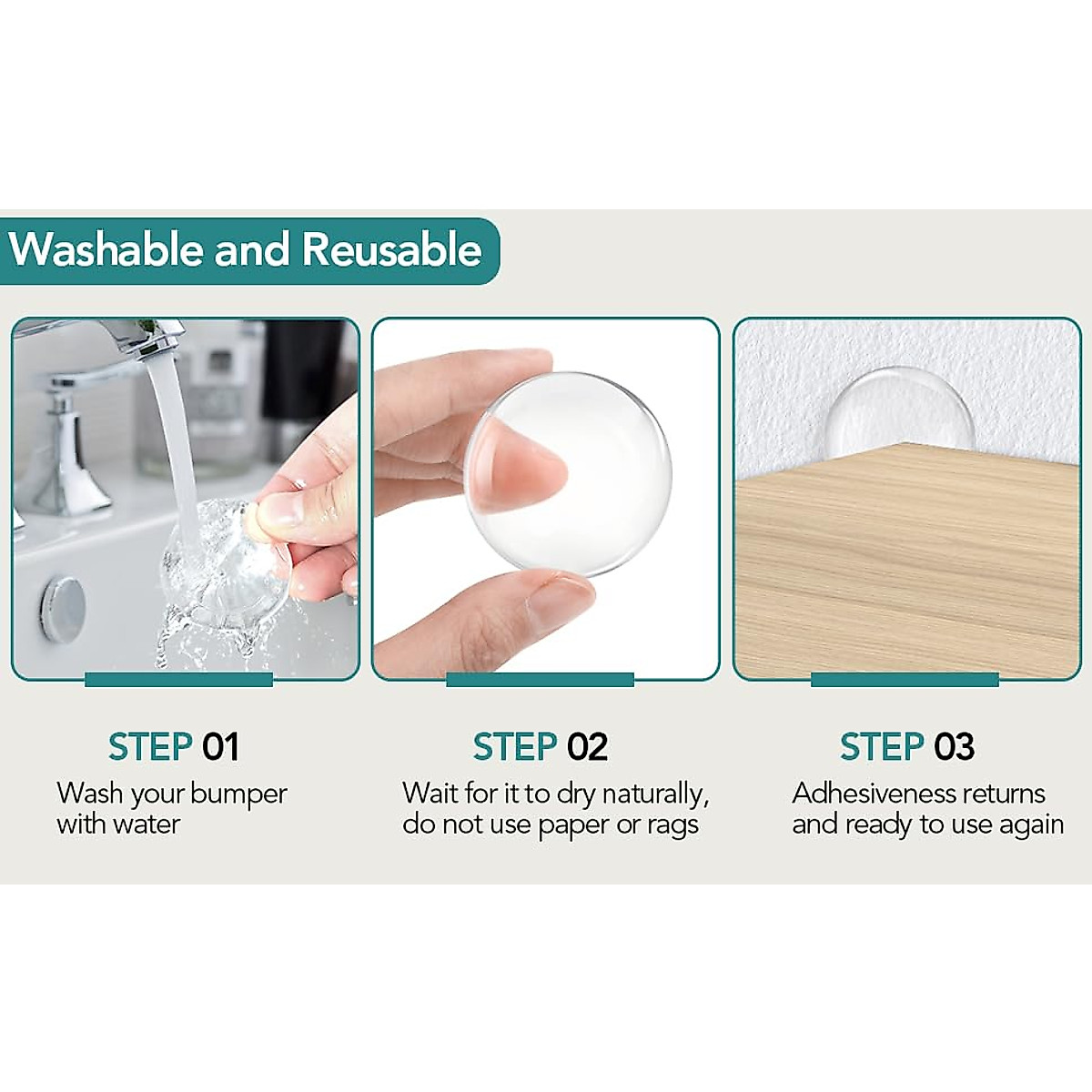 Washable and Reusable

STEP 01
Wash your bumper with water

STEP 02
Wait for it to dry naturally, do not use paper or rags

STEP 03
Adhesiveness returns and ready to use again