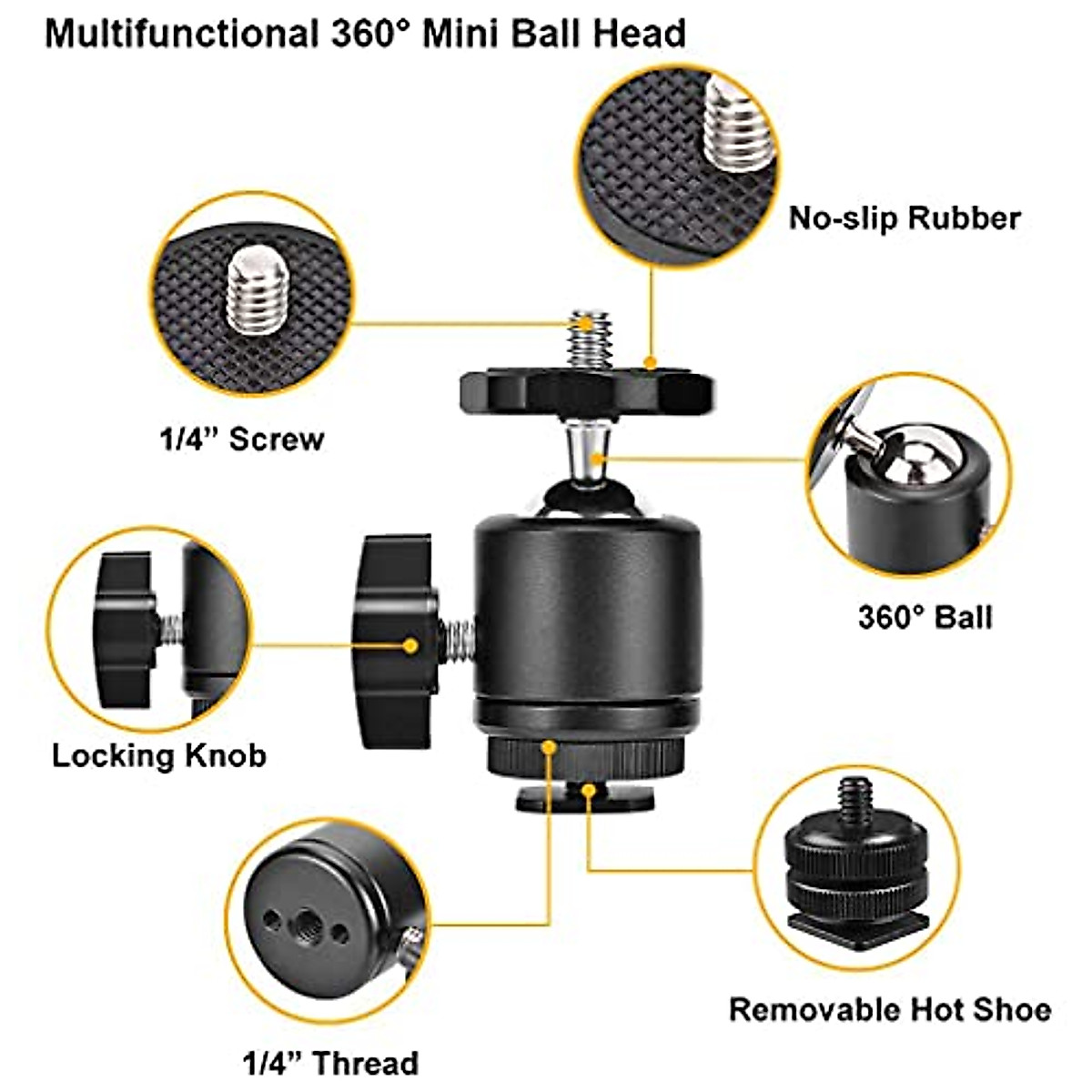 Multifunctional 360° Mini Ball Head

No-slip Rubber

1/4” Screw

360° Ball

Locking Knob

Removable Hot Shoe

1/4” Thread