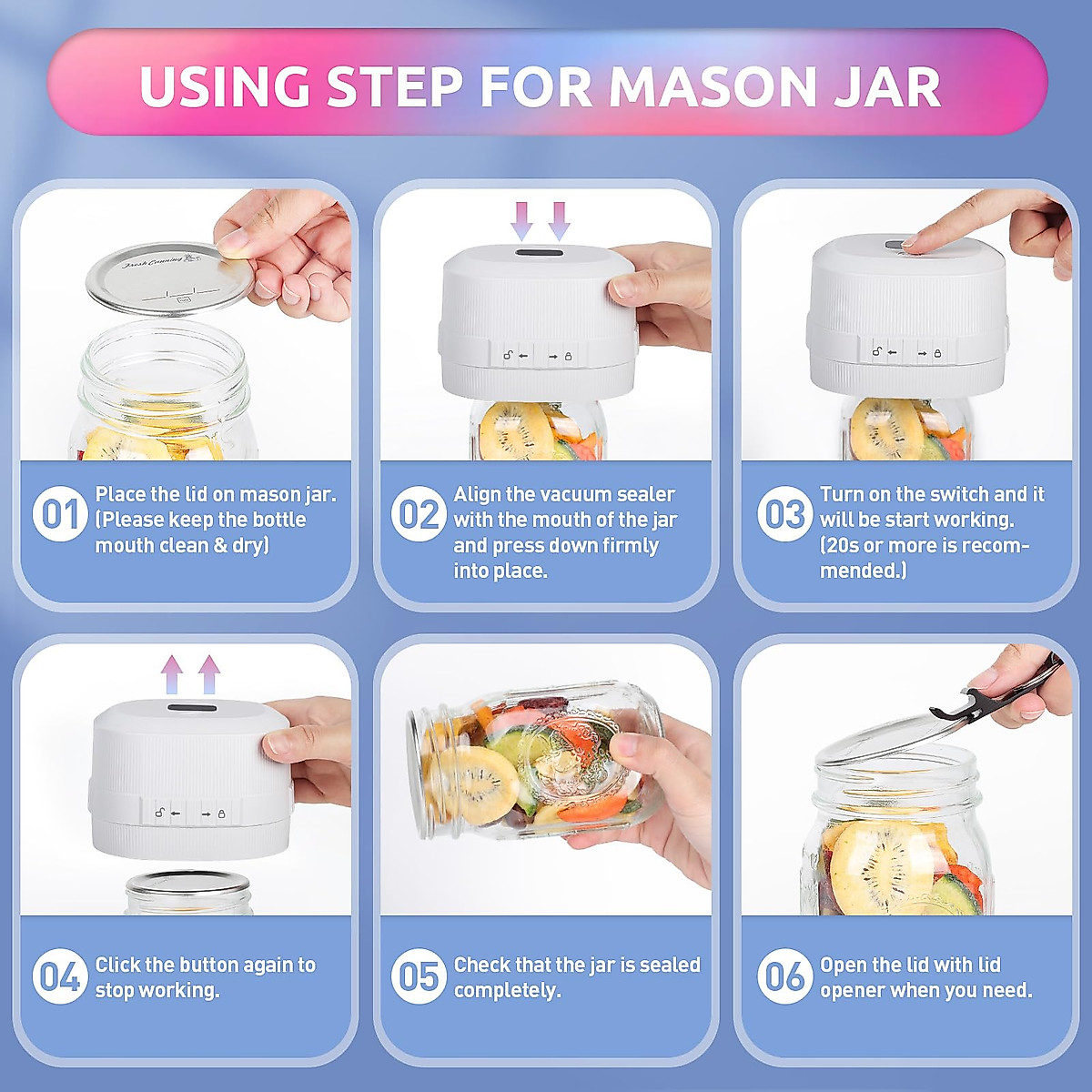 USING STEP FOR MASON JAR

Fresh Canning

01 Place the lid on mason jar. (Please keep the bottle mouth clean & dry)

02 Align the vacuum sealer with the mouth of the jar and press down firmly into place.

03 Turn on the switch and it will be start working. (20s or more is recommended.)

04 Click the button again to stop working.

05 Check that the jar is sealed completely.

06 Open the lid with lid opener when you need.