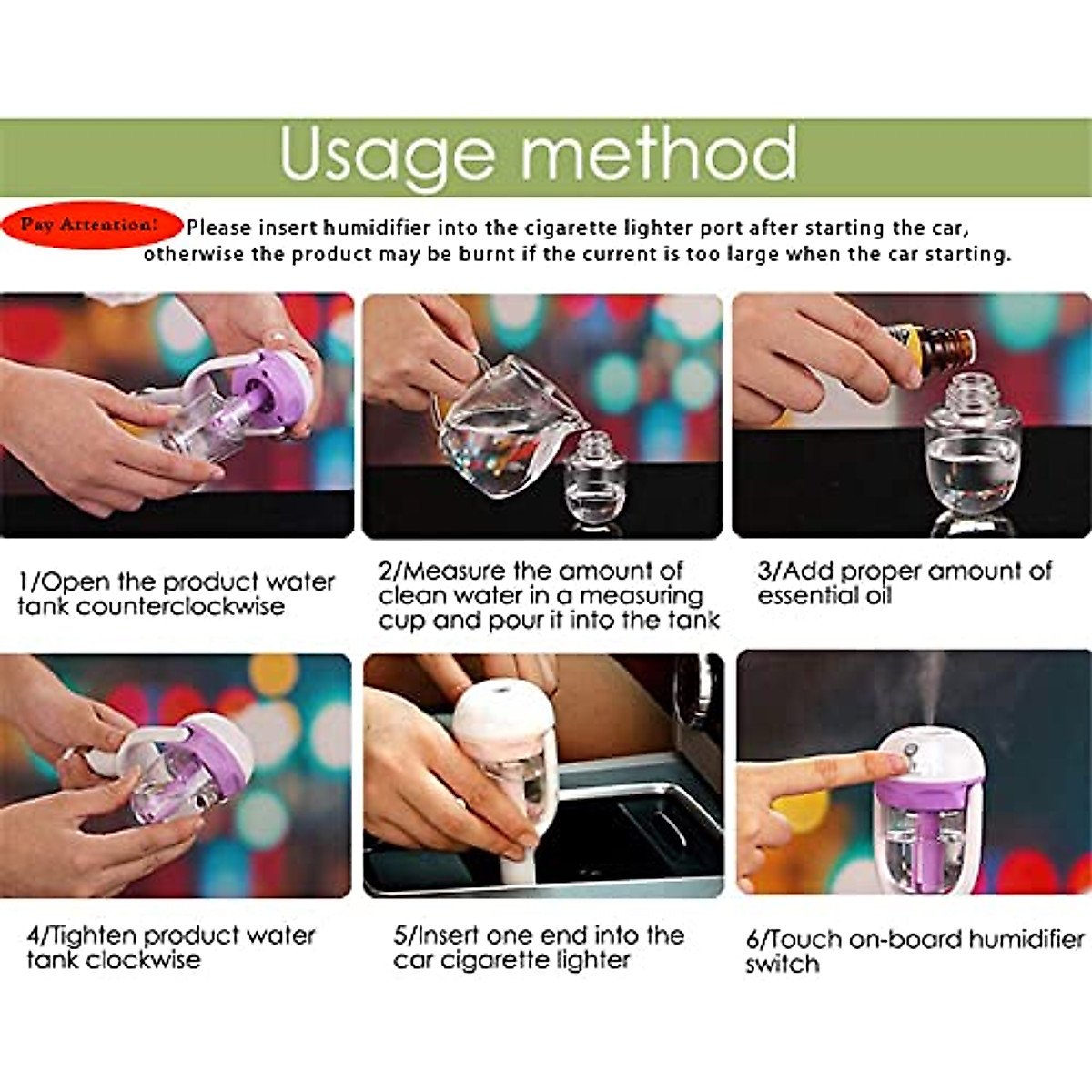 Usage method

Pay Attention! Please insert humidifier into the cigarette lighter port after starting the car, otherwise the product may be burnt if the current is too large when the car starting.

1/Open the product water tank counterclockwise

2/Measure the amount of clean water in a measuring cup and pour it into the tank

3/Add proper amount of essential oil

4/Tighten product water tank clockwise

5/Insert one end into the car cigarette lighter

6/Touch on-board humidifier switch