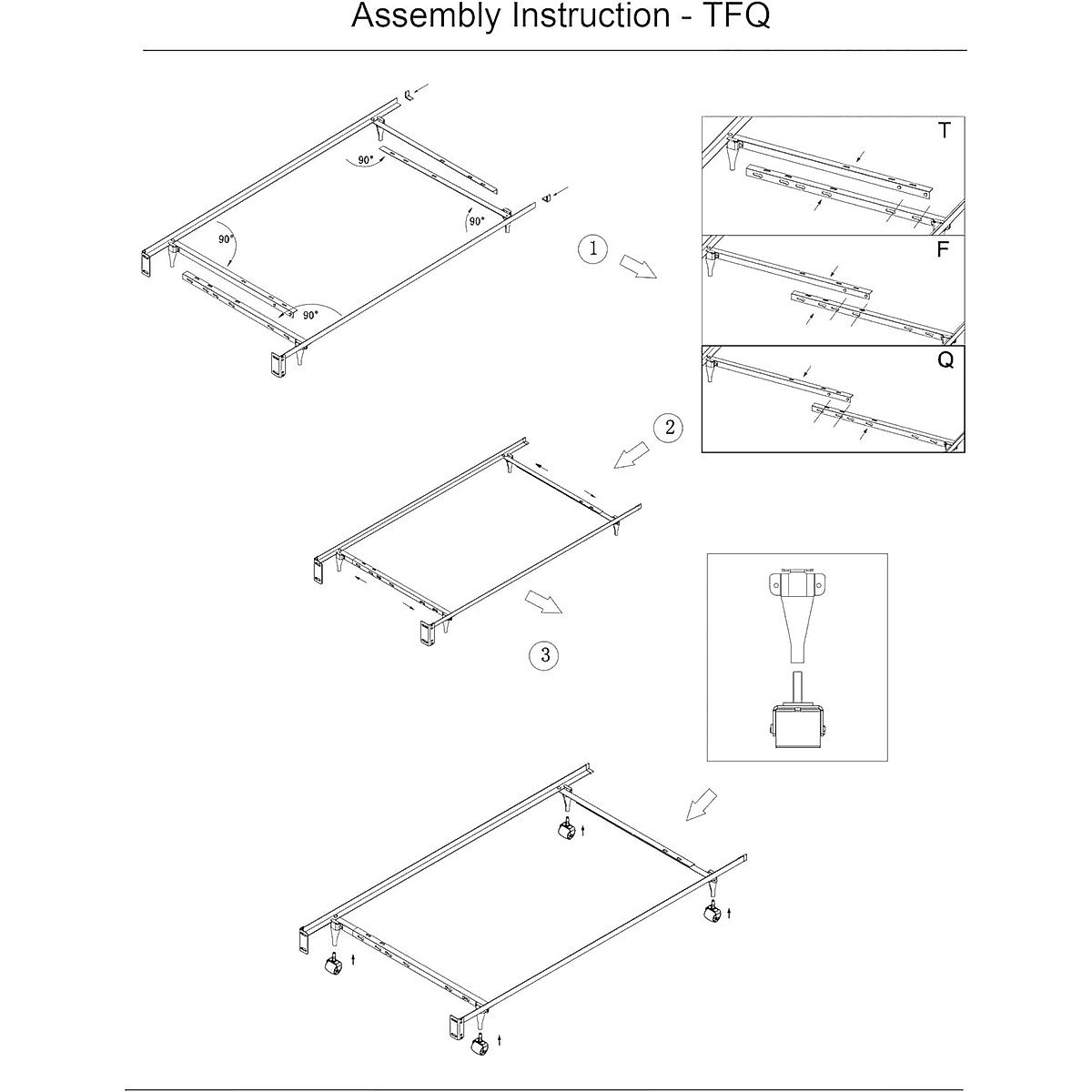 Assembly Instruction - TFQ

90°

90°

90°

90°

1

T

F

Q

2

3