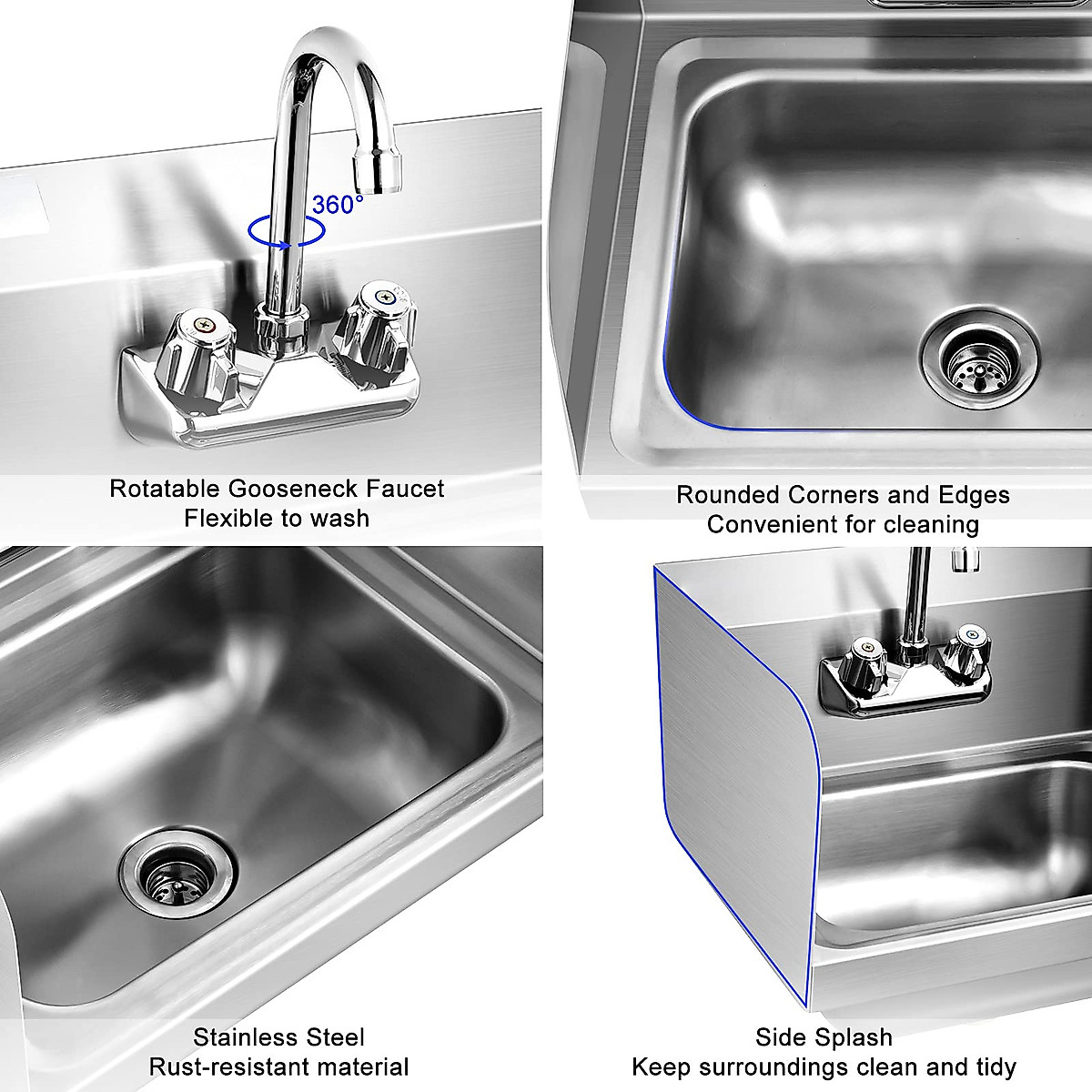 360°

Rotatable Gooseneck Faucet
Flexible to wash

Rounded Corners and Edges
Convenient for cleaning

Stainless Steel
Rust-resistant material

Side Splash
Keep surroundings clean and tidy